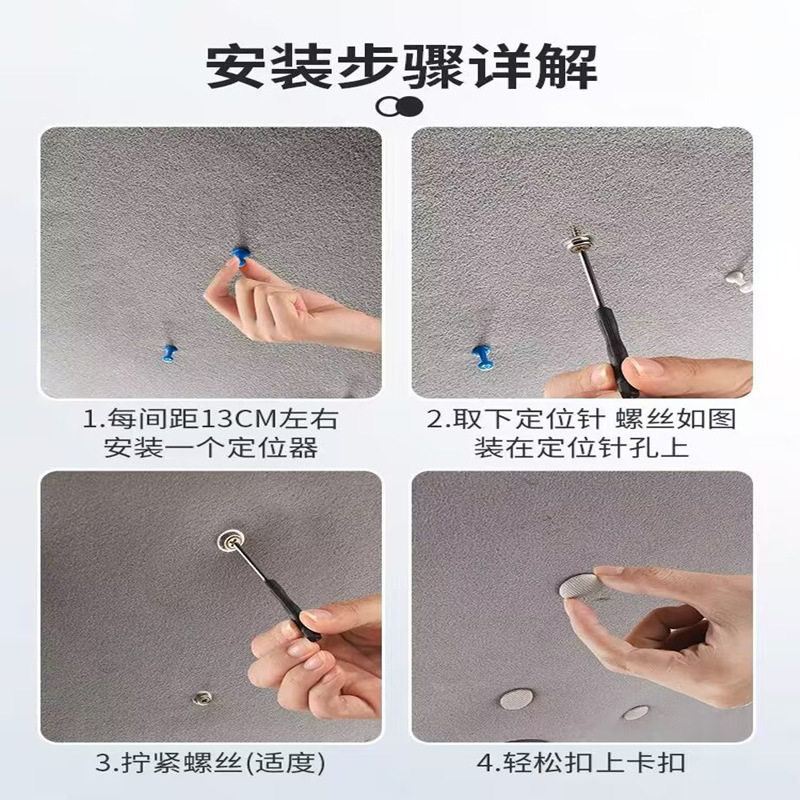 安装步骤详解

1.每间距13CM左右
安装一个定位器

2.取下定位针 螺丝如图
装在定位针孔上

3.拧紧螺丝(适度)

4.轻松扣上卡扣