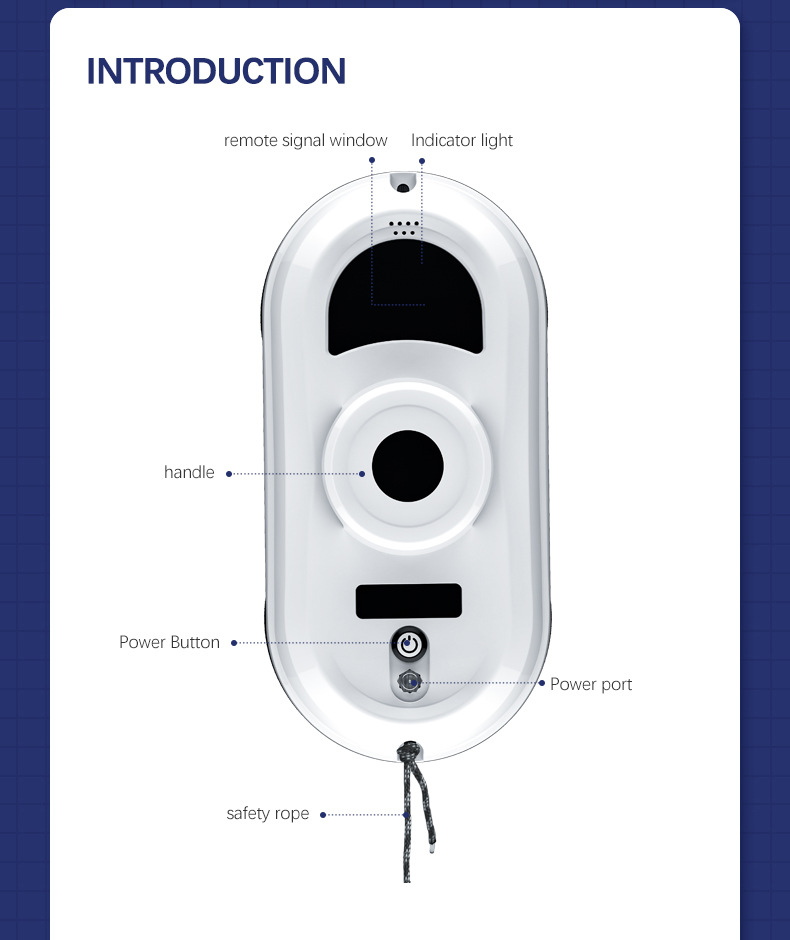 INTRODUCTION

remote signal window

Indicator light

handle

Power Button

Power port

safety rope