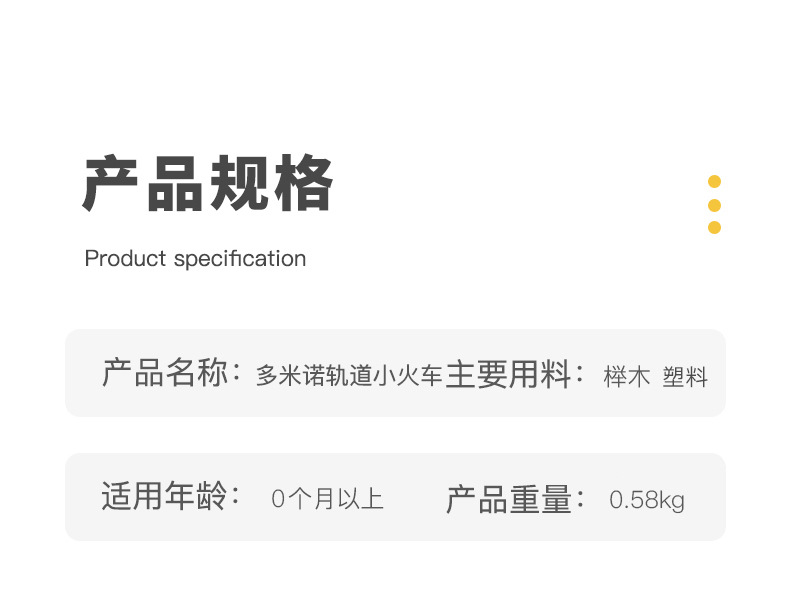 产品规格

Product specification

产品名称：多米诺轨道小火车 主要用料：榉木 塑料

适用年龄：0个月以上 产品重量：0.58kg