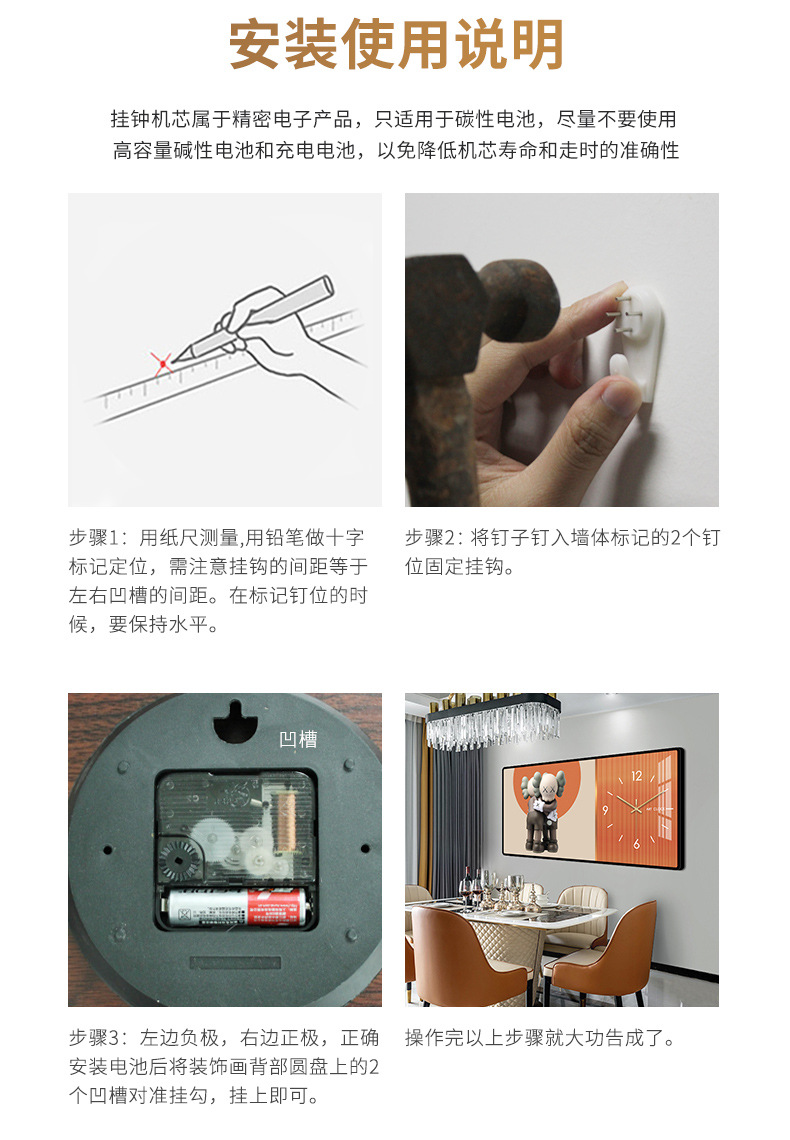 安装使用说明

挂钟机芯属于精密电子产品，只适用于碳性电池，尽量不要使用高容量碱性电池和充电电池，以免降低机芯寿命和走时的准确性

步骤1：用纸尺测量,用铅笔做十字标记定位，需注意挂钩的间距等于左右凹槽的间距。在标记钉位的时候，要保持水平。

步骤2：将钉子钉入墙体标记的2个钉位固定挂钩。

凹槽

12
9
3
6

步骤3：左边负极，右边正极，正确安装电池后将装饰画背部圆盘上的2个凹槽对准挂勾，挂上即可。

操作完以上步骤就大功告成了。