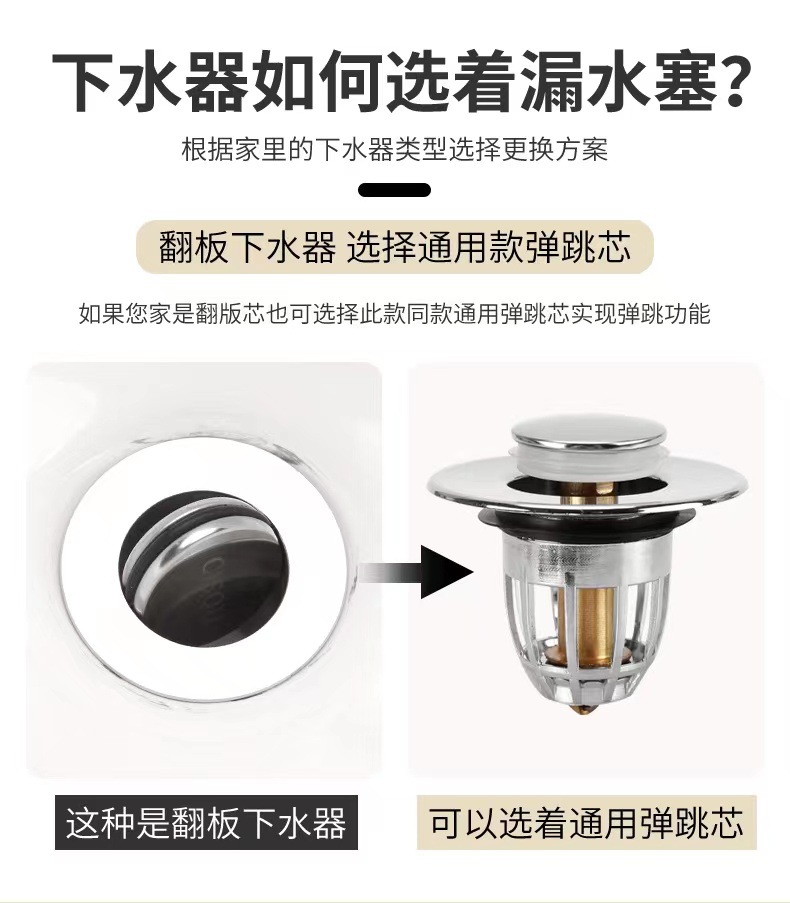 下水器如何选着漏水塞?

根据家里的下水器类型选择更换方案

翻板下水器 选择通用款弹跳芯

如果您家是翻版芯也可选择此款同款通用弹跳芯实现弹跳功能

这种是翻板下水器

可以选着通用弹跳芯