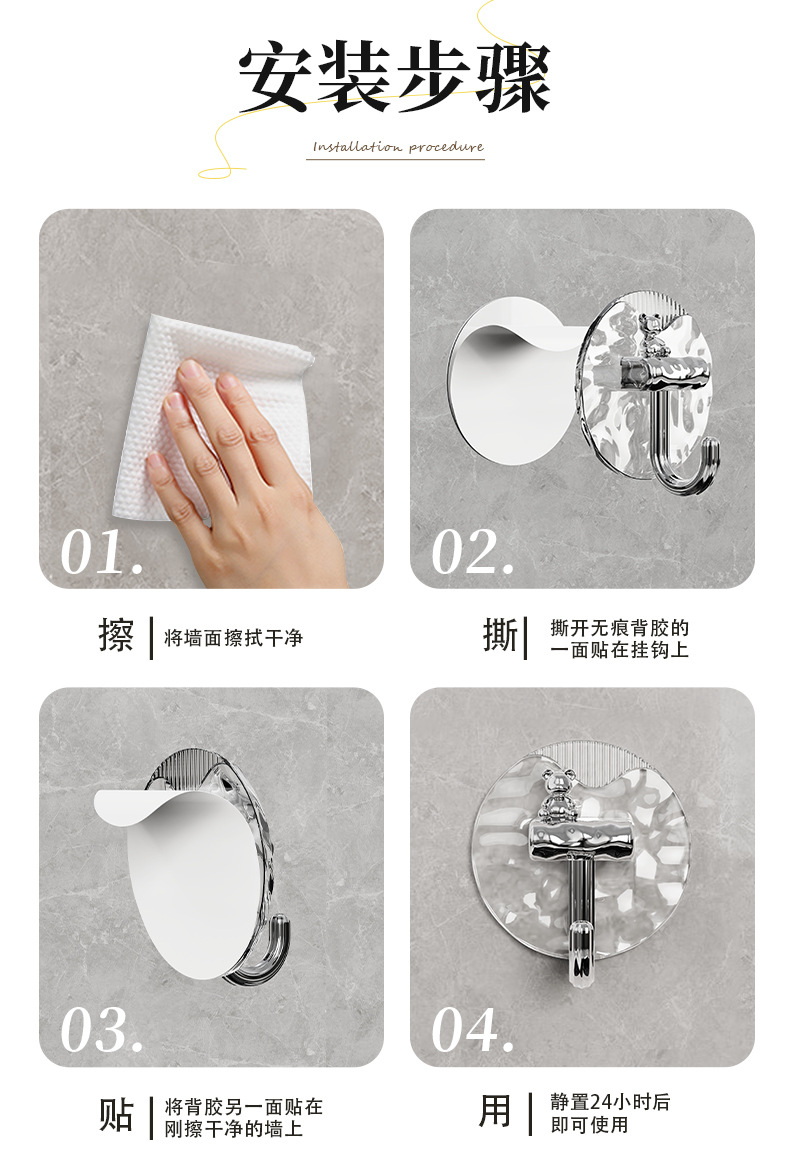 安装步骤

Installation procedure

01.

擦 | 将墙面擦拭干净

02.

撕 | 撕开无痕背胶的一面贴在挂钩上

03.

贴 | 将背胶另一面贴在刚擦干净的墙上

04.

用 | 静置24小时后即可使用