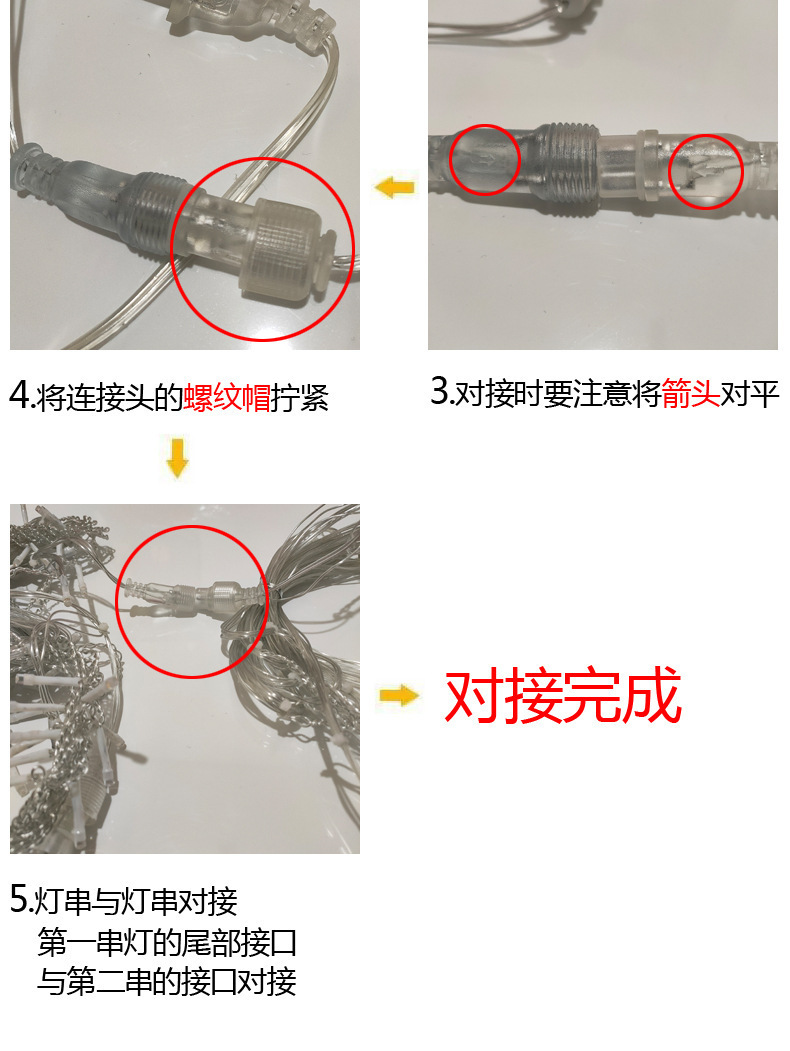 4.将连接头的螺纹帽拧紧

3.对接时要注意将箭头对平

对接完成

5.灯串与灯串对接
第一串灯的尾部接口
与第二串的接口对接