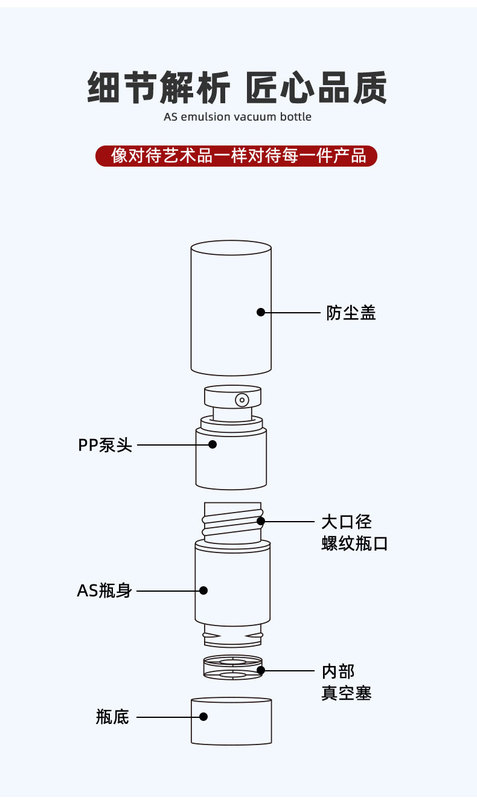 细节解析 匠心品质
AS emulsion vacuum bottle

像对待艺术品一样对待每一件产品

防尘盖

PP泵头

大口径
螺纹瓶口

AS瓶身

内部
真空塞

瓶底