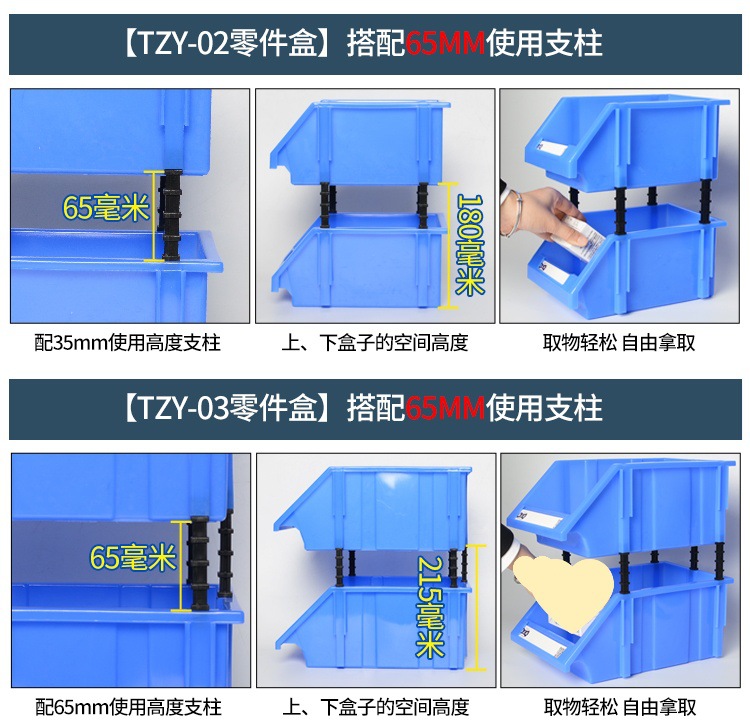 【TZY-02零件盒】搭配65MM使用支柱

65毫米

180毫米

配35mm使用高度支柱

上、下盒子的空间高度

取物轻松 自由拿取

【TZY-03零件盒】搭配65MM使用支柱

65毫米

215毫米

配65mm使用高度支柱

上、下盒子的空间高度

取物轻松 自由拿取