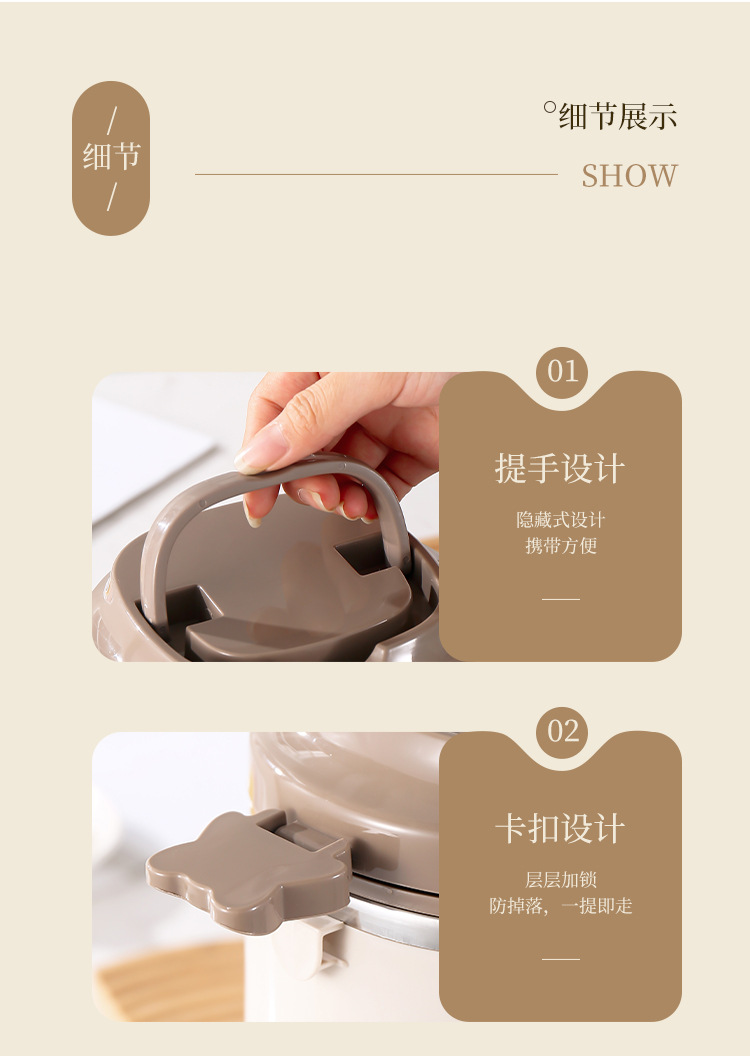 /
细节
/

°细节展示

SHOW

01

提手设计

隐藏式设计
携带方便

02

卡扣设计

层层加锁
防掉落，一提即走