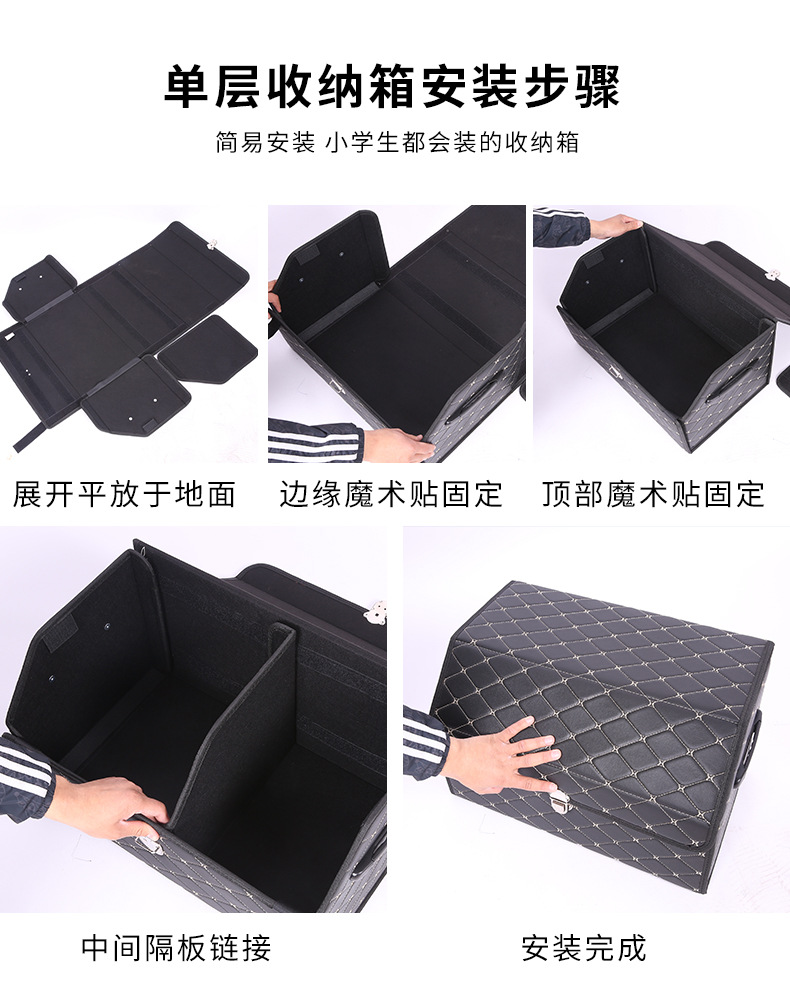 单层收纳箱安装步骤

简易安装 小学生都会装的收纳箱

展开平放于地面

边缘魔术贴固定

顶部魔术贴固定

中间隔板链接

安装完成