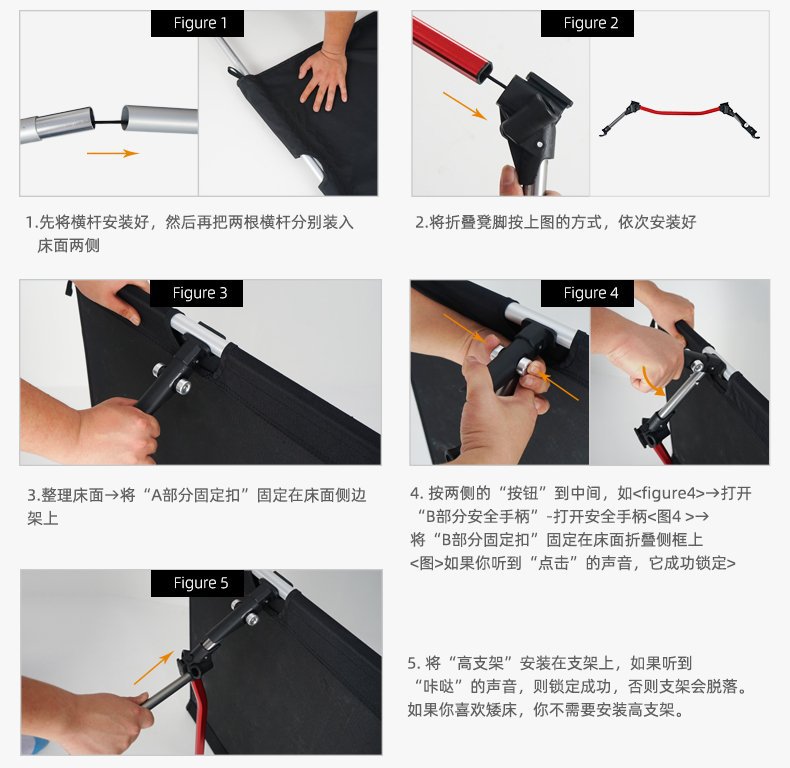 Figure 1

1.先将横杆安装好，然后再把两根横杆分别装入床面两侧

Figure 2

2.将折叠凳脚按上图的方式，依次安装好

Figure 3

3.整理床面→将“A部分固定扣”固定在床面侧边架上

Figure 4

4. 按两侧的“按钮”到中间，如<figure4>→打开“B部分安全手柄”-打开安全手柄<图4 >→将“B部分固定扣”固定在床面折叠侧框上<图>如果你听到“点击”的声音，它成功锁定>

Figure 5

5. 将“高支架”安装在支架上，如果听到“咔哒”的声音，则锁定成功，否则支架会脱落。如果你喜欢矮床，你不需要安装高支架。