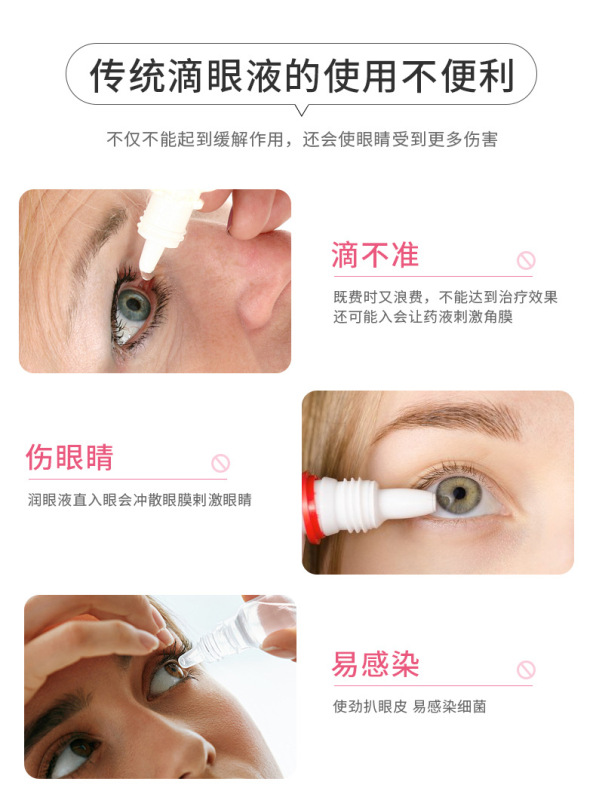 传统滴眼液的使用不便利

不仅不能起到缓解作用，还会使眼睛受到更多伤害

滴不准

既费时又浪费，不能达到治疗效果
还可能入会让药液刺激角膜

伤眼睛

润眼液直入眼会冲散眼膜刺激眼睛

易感染

使劲扒眼皮 易感染细菌