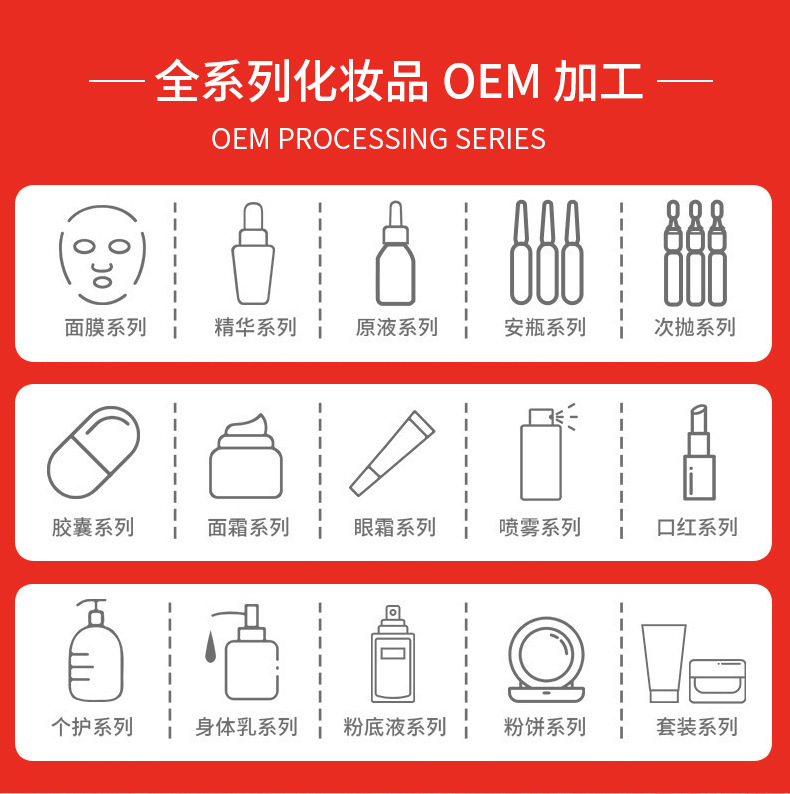 全系列化妆品 OEM 加工

OEM PROCESSING SERIES

面膜系列 精华系列 原液系列 安瓶系列 次抛系列

胶囊系列 面霜系列 眼霜系列 喷雾系列 口红系列

个护系列 身体乳系列 粉底液系列 粉饼系列 套装系列