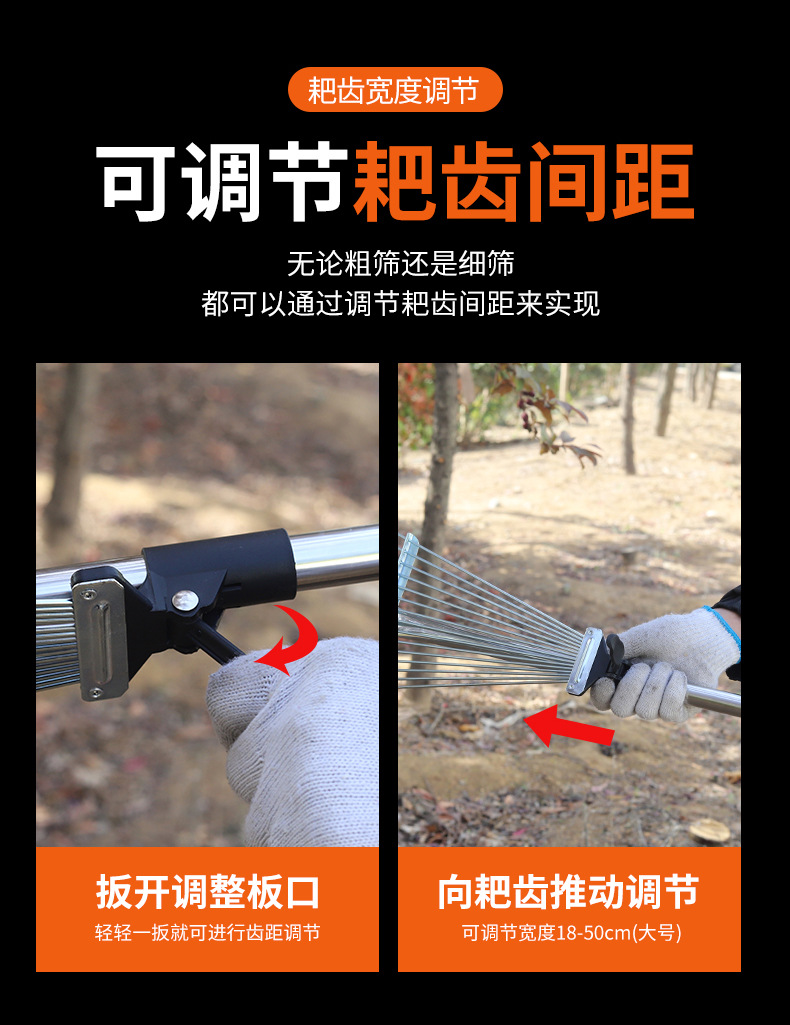 耙齿宽度调节

可调节耙齿间距

无论粗筛还是细筛
都可以通过调节耙齿间距来实现

扳开调整板口
轻轻一扳就可进行齿距调节

向耙齿推动调节
可调节宽度18-50cm(大号)