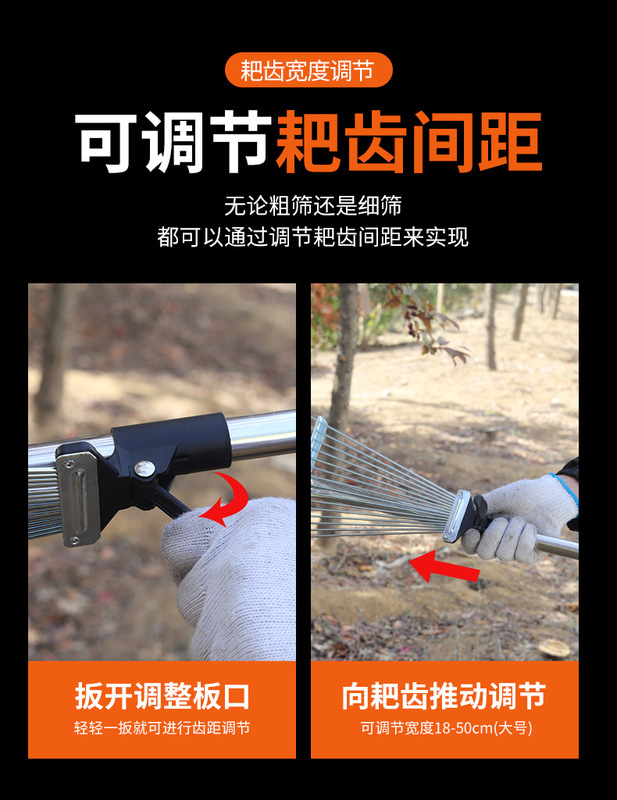 耙齿宽度调节

可调节耙齿间距

无论粗筛还是细筛
都可以通过调节耙齿间距来实现

扳开调整板口
轻轻一扳就可进行齿距调节

向耙齿推动调节
可调节宽度18-50cm(大号)