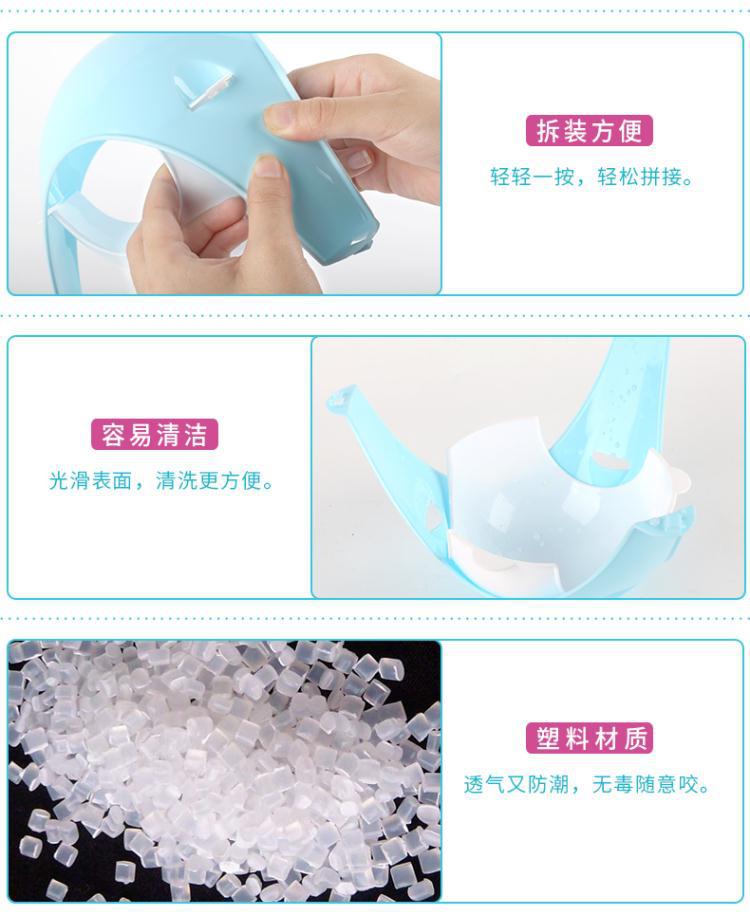 拆装方便

轻轻一按，轻松拼接。

容易清洁

光滑表面，清洗更方便。

塑料材质

透气又防潮，无毒随意咬。