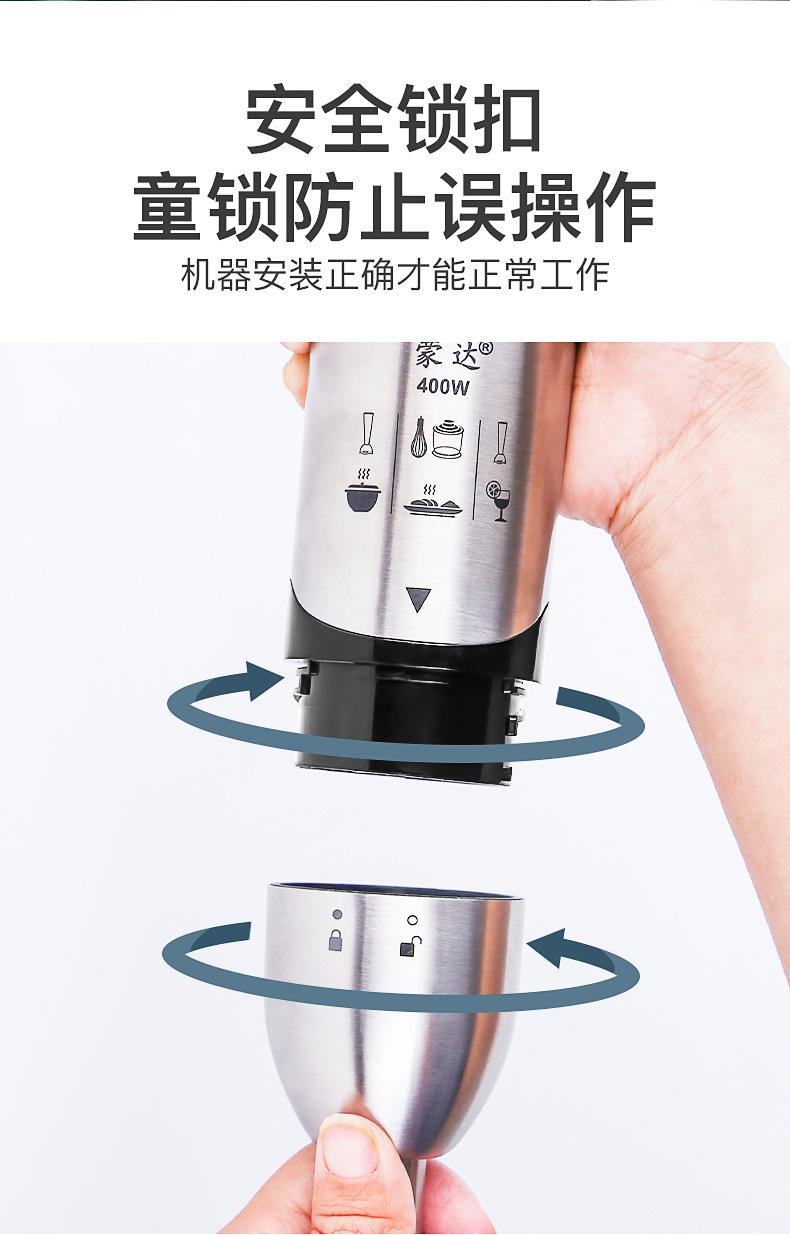 安全锁扣
童锁防止误操作
机器安装正确才能正常工作

蒙达®
400W