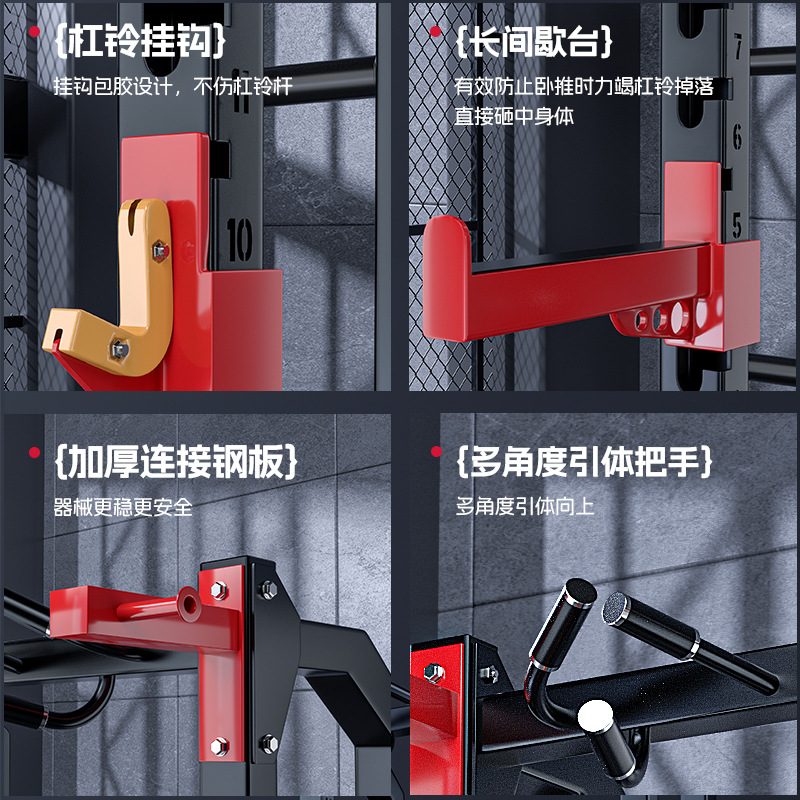 {杠铃挂钩}

挂钩包胶设计，不伤杠铃杆

11

10

{长间歇台}

有效防止卧推时力竭杠铃掉落直接砸中身体

7

6

5

{加厚连接钢板}

器械更稳更安全

{多角度引体把手}

多角度引体向上