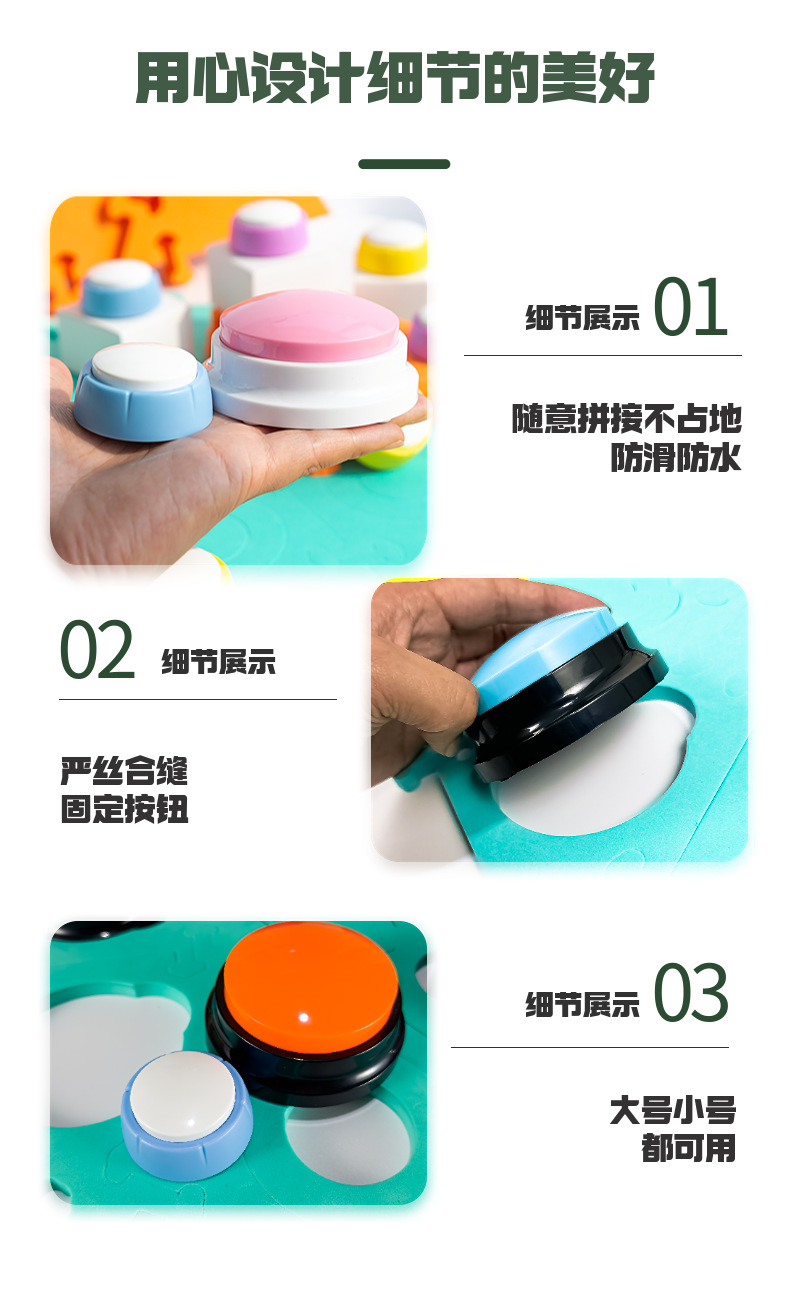 用心设计细节的美好

细节展示 01

随意拼接不占地
防滑防水

02 细节展示

严丝合缝
固定按钮

细节展示 03

大号小号
都可用