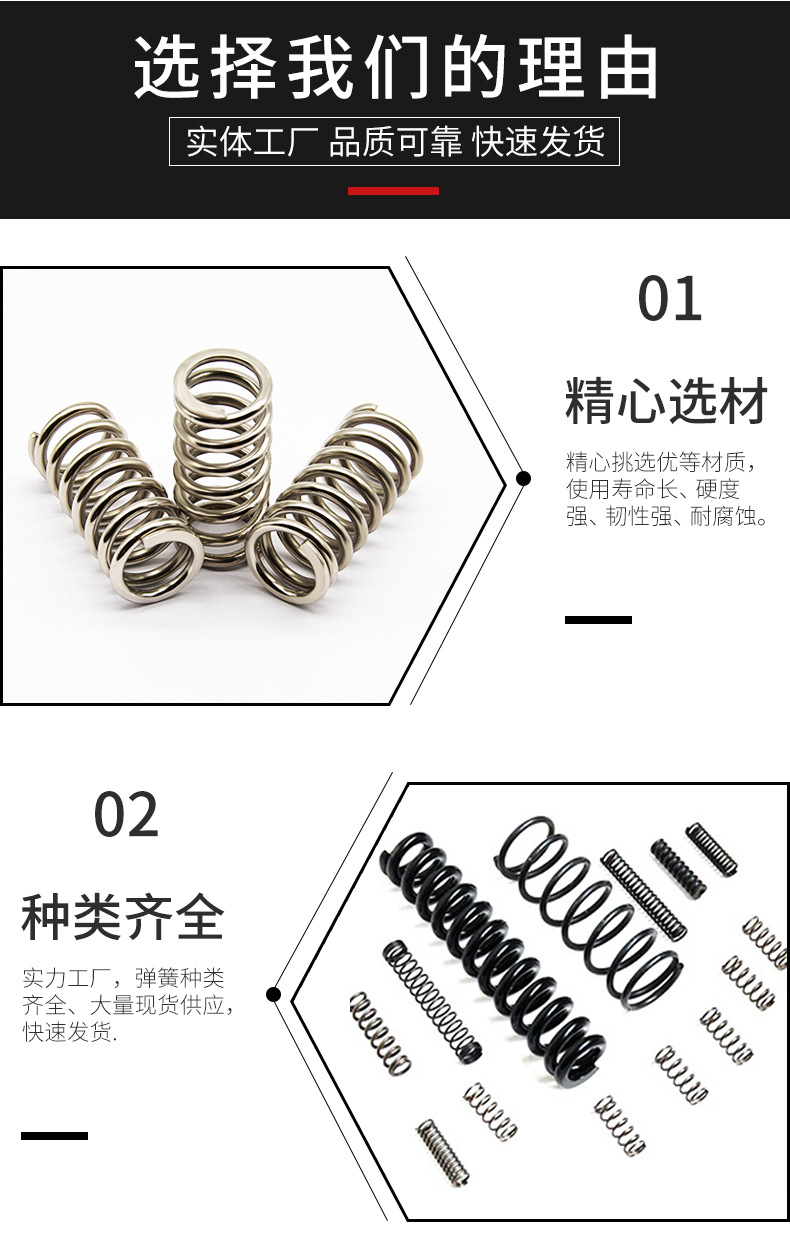 选择我们的理由

实体工厂 品质可靠 快速发货

01

精心选材

精心挑选优等材质，使用寿命长、硬度强、韧性强、耐腐蚀。

02

种类齐全

实力工厂，弹簧种类齐全、大量现货供应，快速发货.