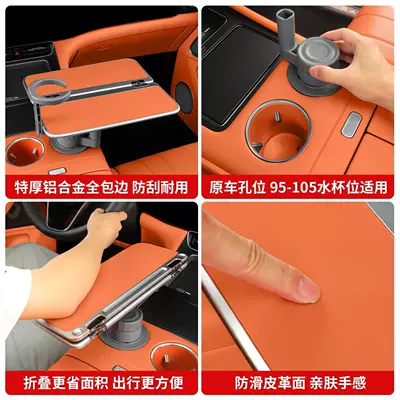 特厚铝合金全包边 防刮耐用

原车孔位 95-105水杯位适用

折叠更省面积 出行更方便

防滑皮革面 亲肤手感