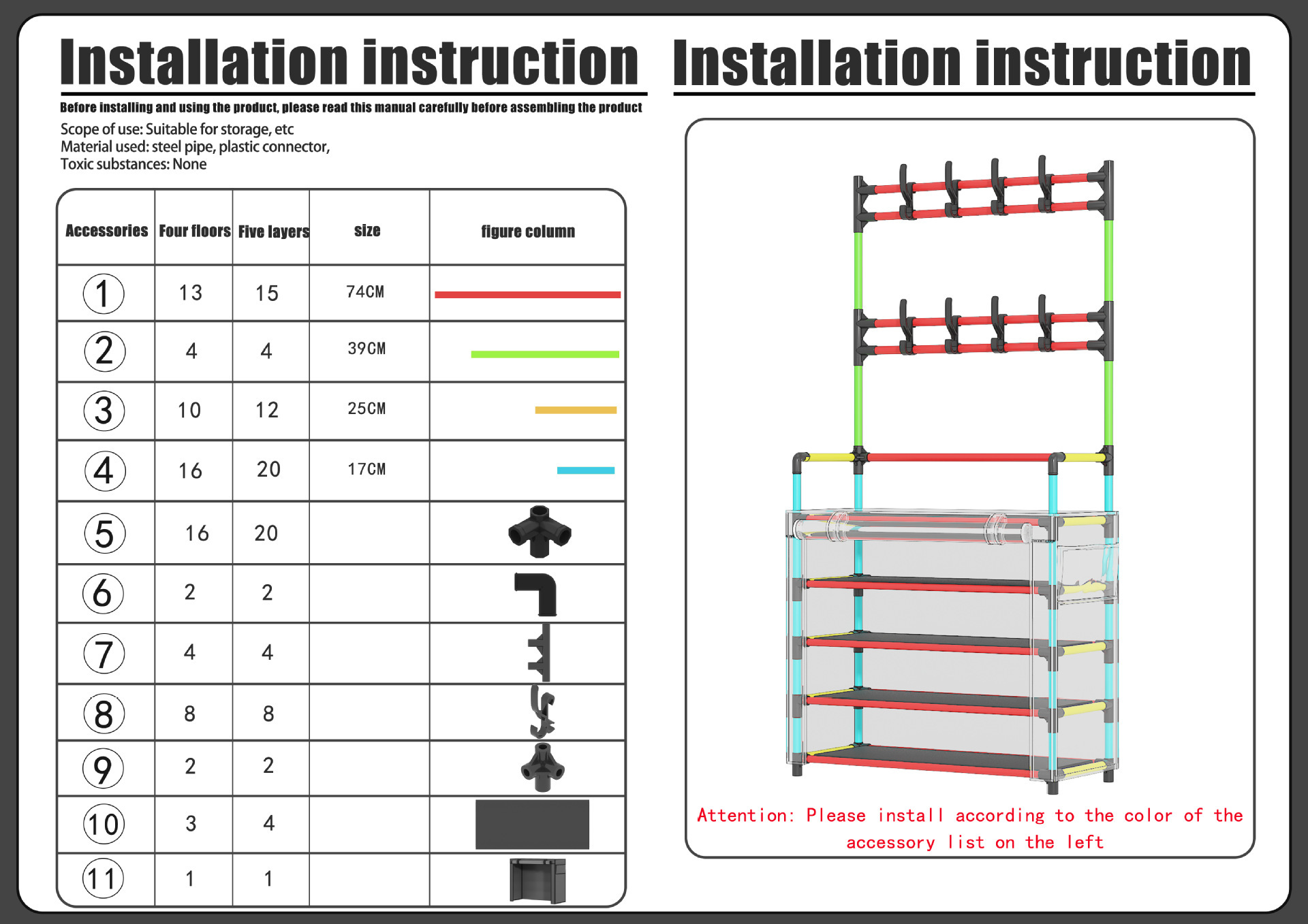 Installation instruction

Before installing and using the product, please read this manual carefully before assembling the product

Scope of use: Suitable for storage, etc
Material used: steel pipe, plastic connector,
Toxic substances: None

| Accessories | Four floors | Five layers | size | figure column |
|---|---|---|---|---|
| 1 | 13 | 15 | 74CM | |
| 2 | 4 | 4 | 39CM | |
| 3 | 10 | 12 | 25CM | |
| 4 | 16 | 20 | 17CM | |
| 5 | 16 | 20 | | |
| 6 | 2 | 2 | | |
| 7 | 4 | 4 | | |
| 8 | 8 | 8 | | |
| 9 | 2 | 2 | | |
| 10 | 3 | 4 | | |
| 11 | 1 | 1 | | |

Installation instruction

Attention: Please install according to the color of the accessory list on the left