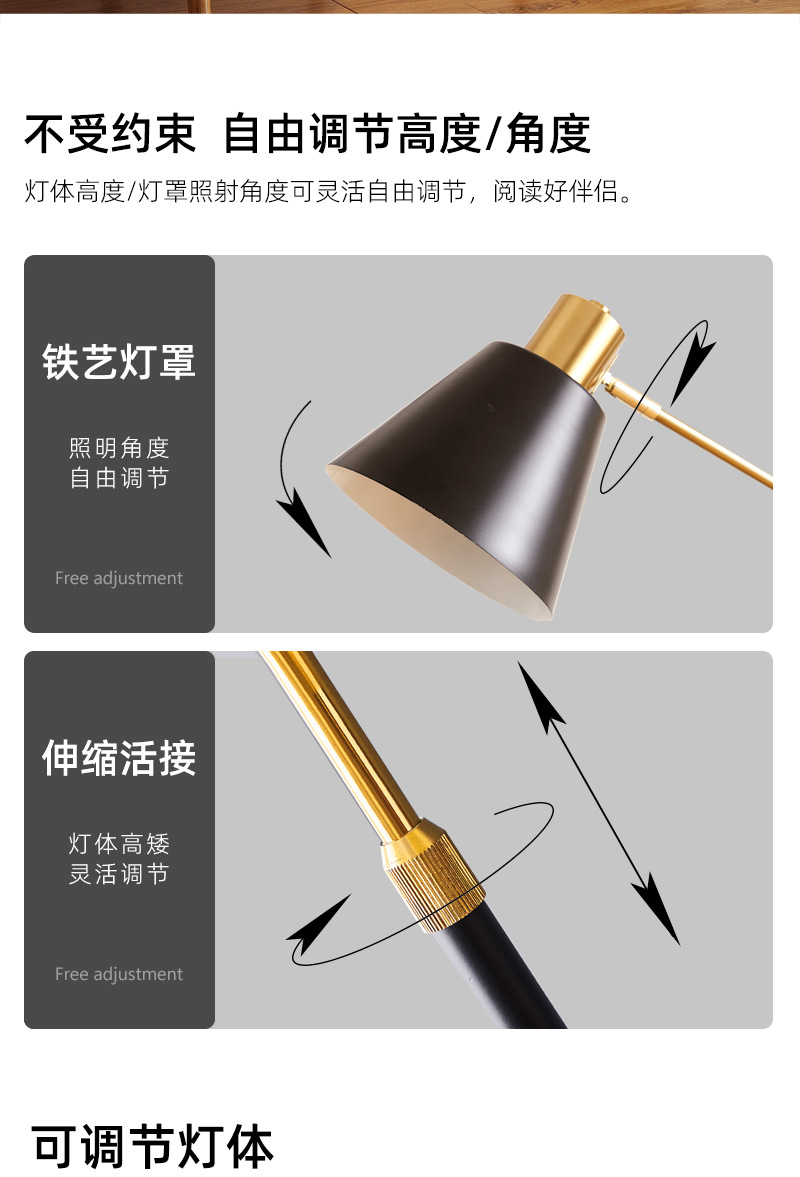 不受约束 自由调节高度/角度

灯体高度/灯罩照射角度可灵活自由调节，阅读好伴侣。

铁艺灯罩

照明角度
自由调节

Free adjustment

伸缩活接

灯体高矮
灵活调节

Free adjustment

可调节灯体