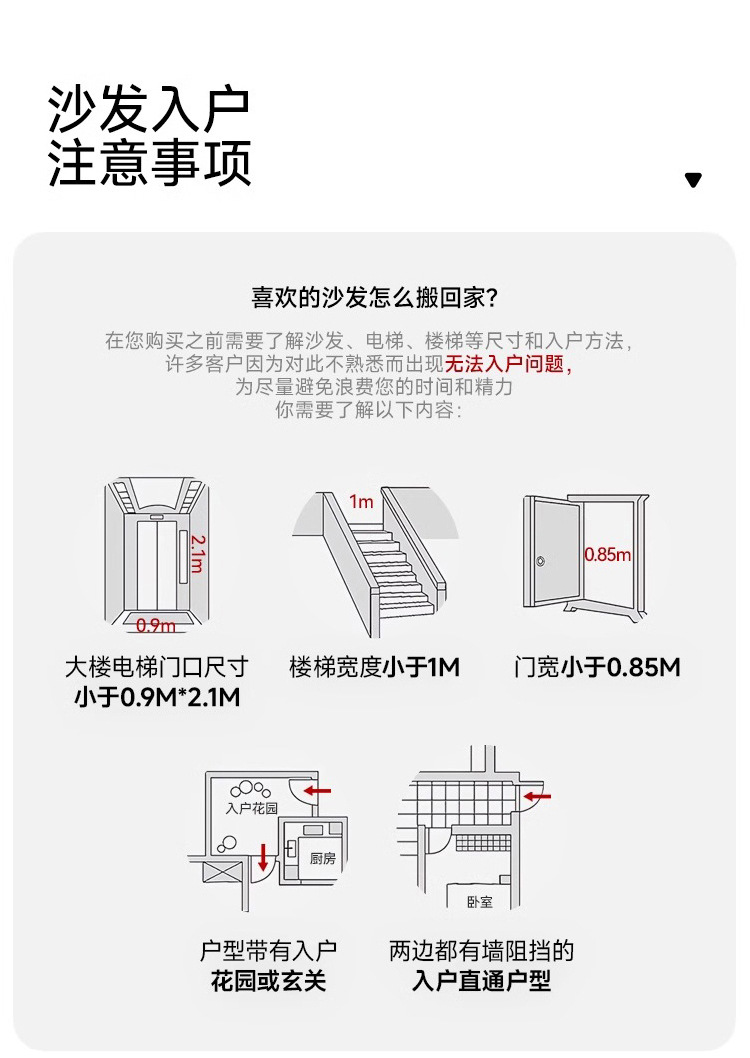 沙发入户
注意事项

喜欢的沙发怎么搬回家?

在您购买之前需要了解沙发、电梯、楼梯等尺寸和入户方法,
许多客户因为对此不熟悉而出现无法入户问题,
为尽量避免浪费您的时间和精力
你需要了解以下内容:

2.1m
0.9m
大楼电梯门口尺寸
小于0.9M*2.1M

1m
楼梯宽度小于1M

0.85m
门宽小于0.85M

入户花园
厨房
户型带有入户
花园或玄关

卧室
两边都有墙阻挡的
入户直通户型