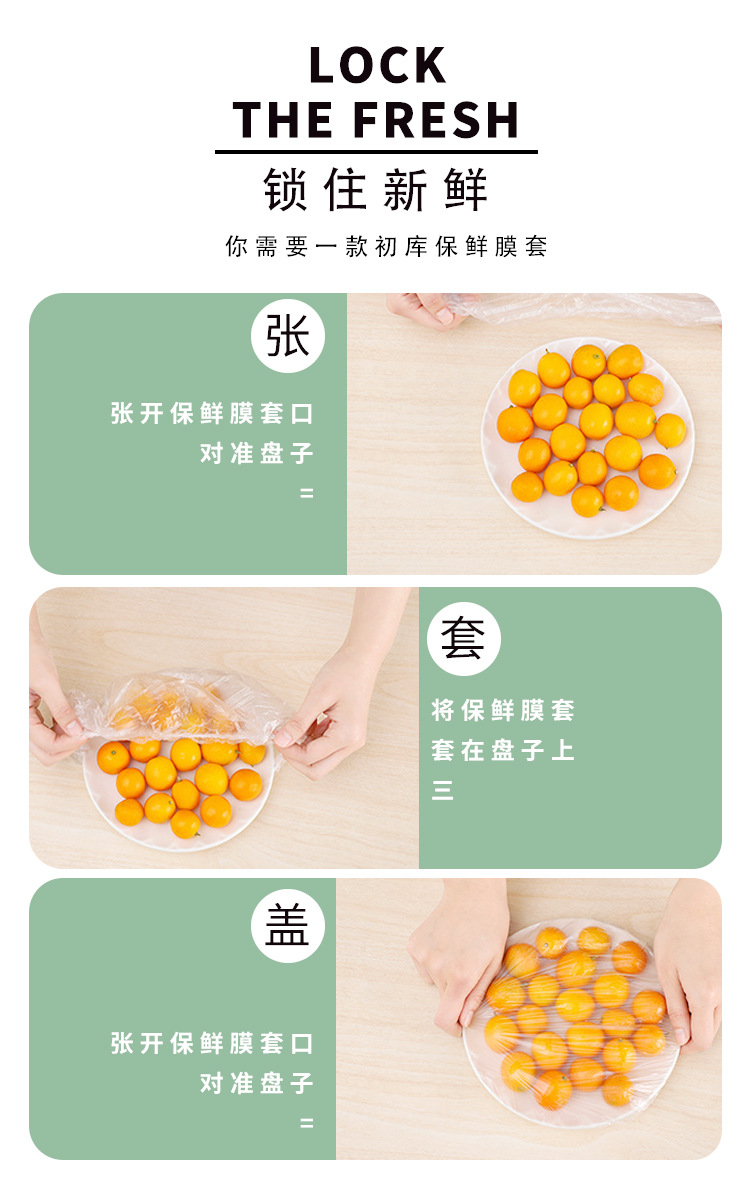 LOCK
THE FRESH
锁住新鲜
你需要一款初库保鲜膜套

张
张开保鲜膜套口
对准盘子
=

套
将保鲜膜套
套在盘子上
三

盖
张开保鲜膜套口
对准盘子
=