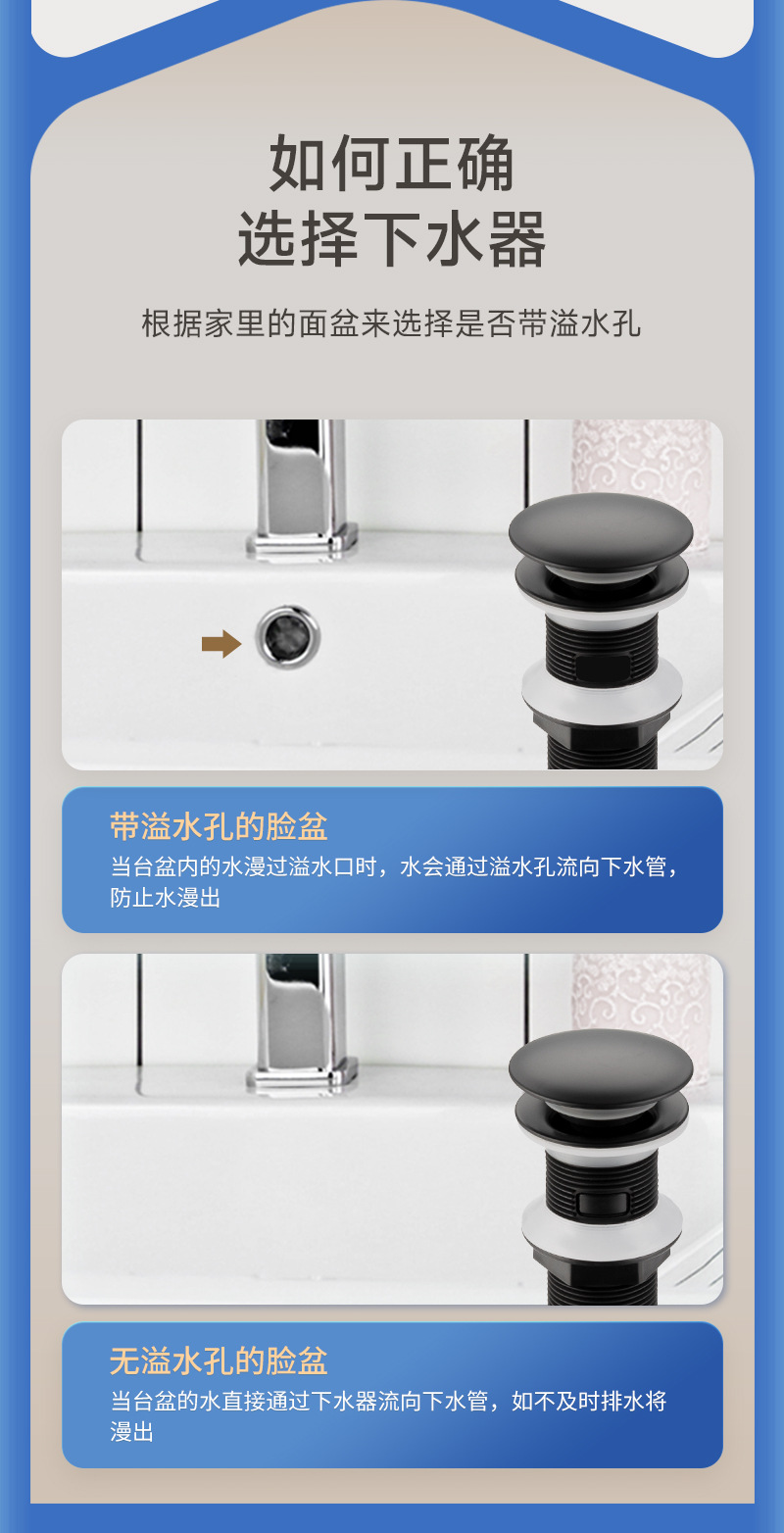 如何正确
选择下水器

根据家里的面盆来选择是否带溢水孔

带溢水孔的脸盆

当台盆内的水漫过溢水口时，水会通过溢水孔流向下水管，防止水漫出

无溢水孔的脸盆

当台盆的水直接通过下水器流向下水管，如不及时排水将漫出