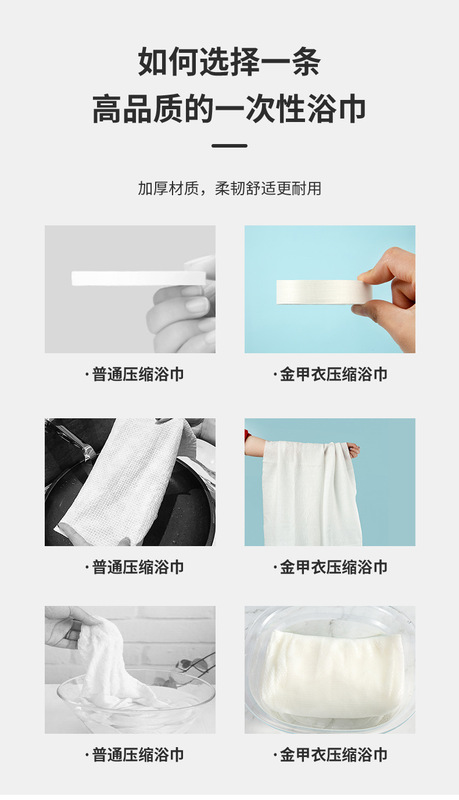 如何选择一条
高品质的一次性浴巾

加厚材质，柔韧舒适更耐用

·普通压缩浴巾

·金甲衣压缩浴巾

·普通压缩浴巾

·金甲衣压缩浴巾

·普通压缩浴巾

·金甲衣压缩浴巾