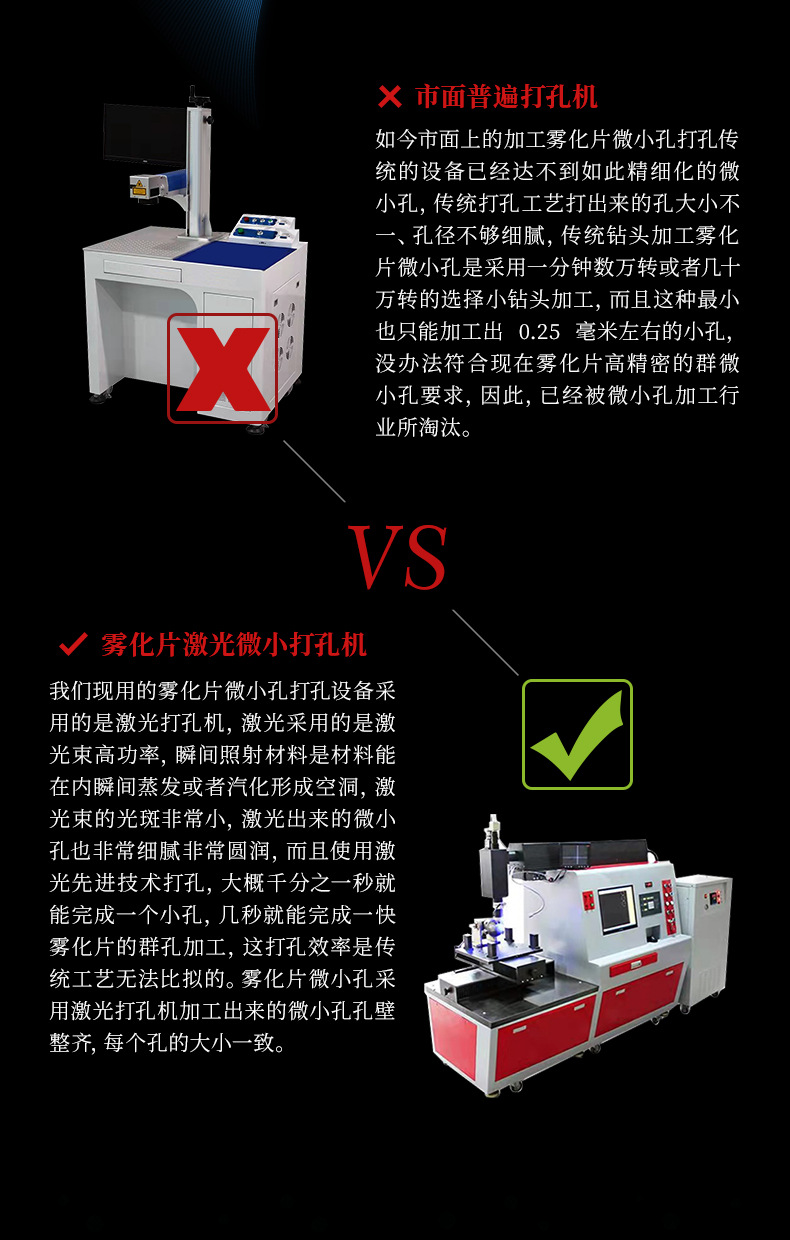 ✕ 市面普遍打孔机

如今市面上的加工雾化片微小孔打孔传统的设备已经达不到如此精细化的微小孔，传统打孔工艺打出来的孔大小不一、孔径不够细腻，传统钻头加工雾化片微小孔是采用一分钟数万转或者几十万转的选择小钻头加工，而且这种最小也只能加工出 0.25 毫米左右的小孔，没办法符合现在雾化片高精密的群微小孔要求，因此，已经被微小孔加工行业所淘汰。

VS

✓ 雾化片激光微小打孔机

我们现用的雾化片微小孔打孔设备采用的是激光打孔机，激光采用的是激光束高功率，瞬间照射材料是材料能在内瞬间蒸发或者汽化形成空洞，激光束的光斑非常小，激光出来的微小孔也非常细腻非常圆润，而且使用激光先进技术打孔，大概千分之一秒就能完成一个小孔，几秒就能完成一快雾化片的群孔加工，这打孔效率是传统工艺无法比拟的。雾化片微小孔采用激光打孔机加工出来的微小孔孔壁整齐，每个孔的大小一致。