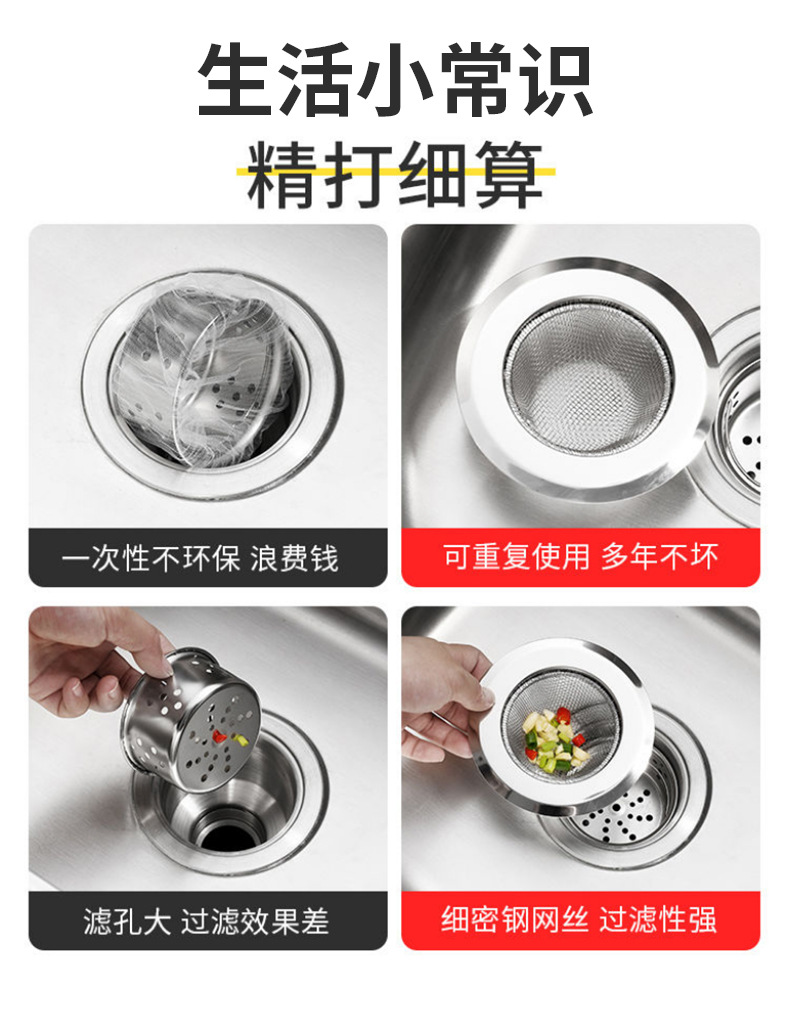 生活小常识
精打细算

一次性不环保 浪费钱

可重复使用 多年不坏

滤孔大 过滤效果差

细密钢网丝 过滤性强