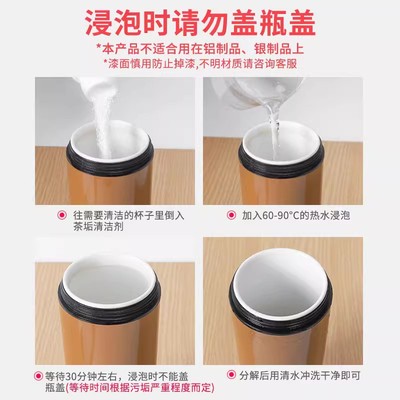 浸泡时请勿盖瓶盖

*本产品不适合用在铝制品、银制品上
*漆面慎用防止掉漆,不明材质请咨询客服

往需要清洁的杯子里倒入茶垢清洁剂

加入60-90°C的热水浸泡

等待30分钟左右，浸泡时不能盖瓶盖(等待时间根据污垢严重程度而定)

分解后用清水冲洗干净即可