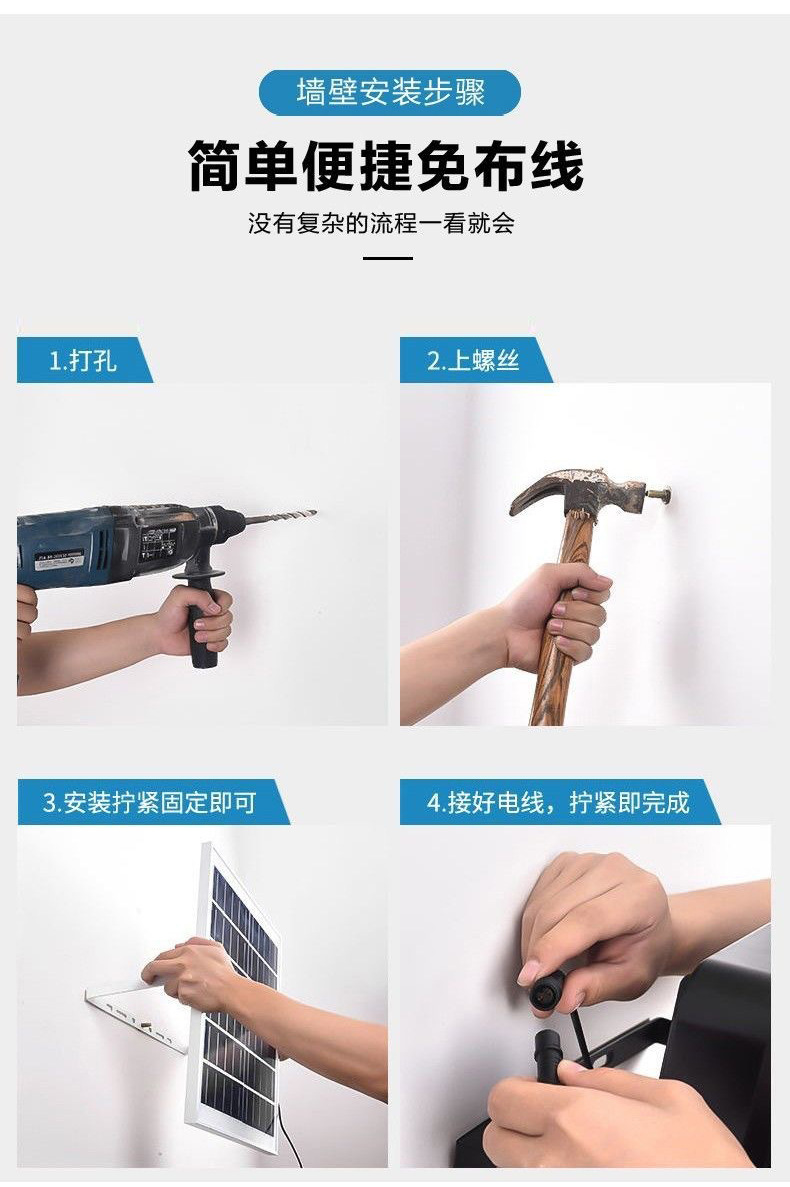 墙壁安装步骤

简单便捷免布线

没有复杂的流程一看就会

1.打孔

2.上螺丝

3.安装拧紧固定即可

4.接好电线，拧紧即完成