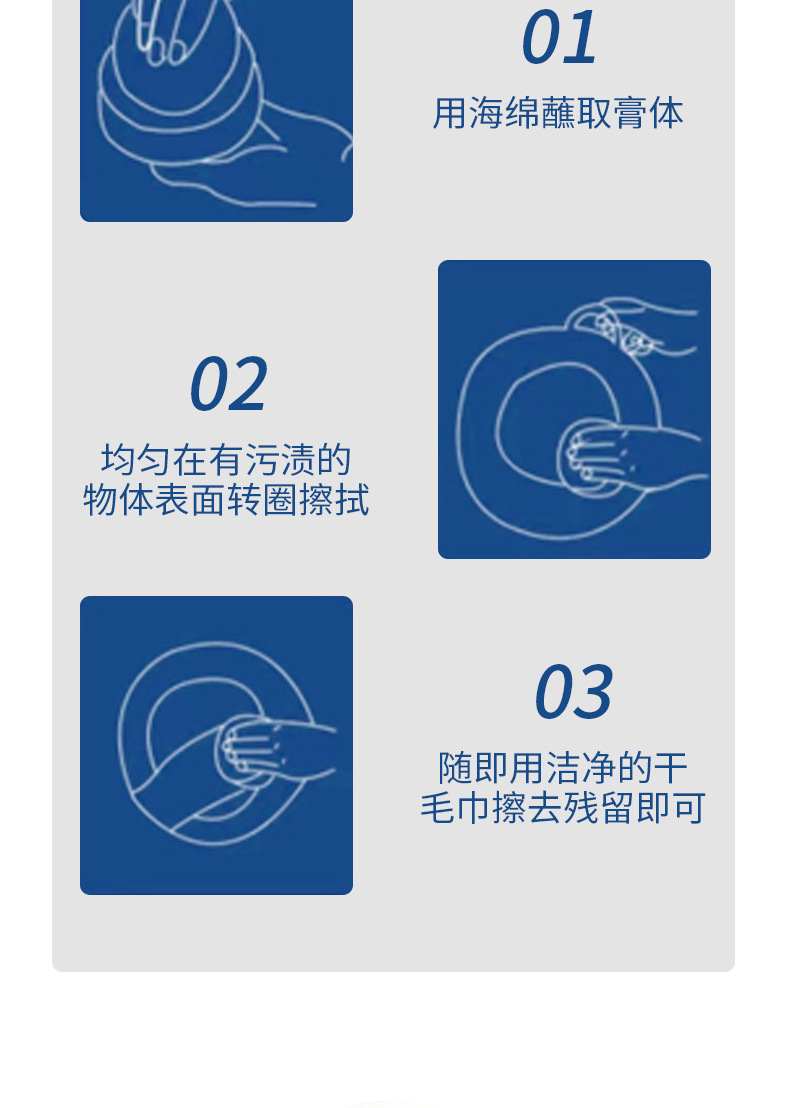 01
用海绵蘸取膏体

02
均匀在有污渍的物体表面转圈擦拭

03
随即用洁净的干毛巾擦去残留即可