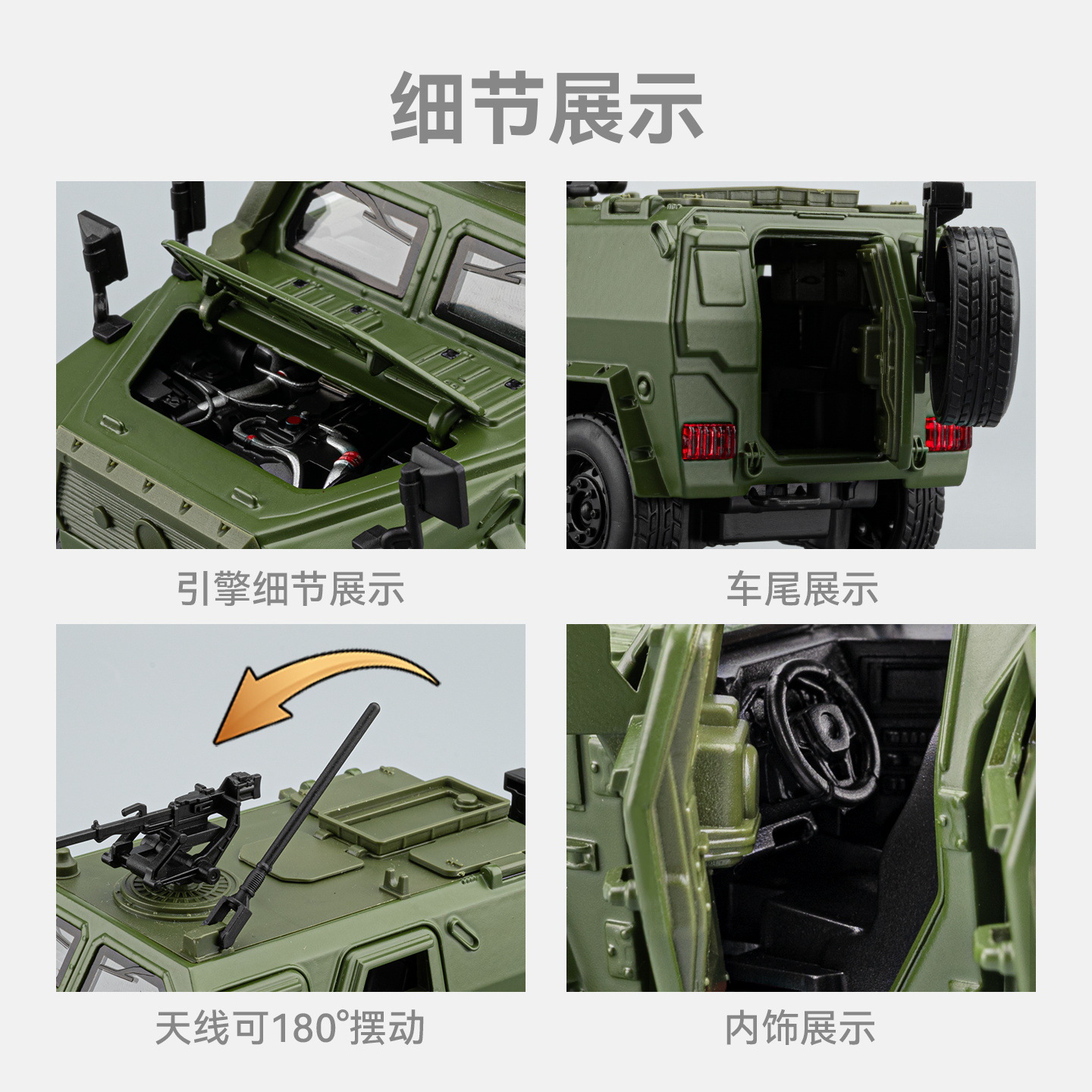 细节展示

引擎细节展示

车尾展示

天线可180°摆动

内饰展示