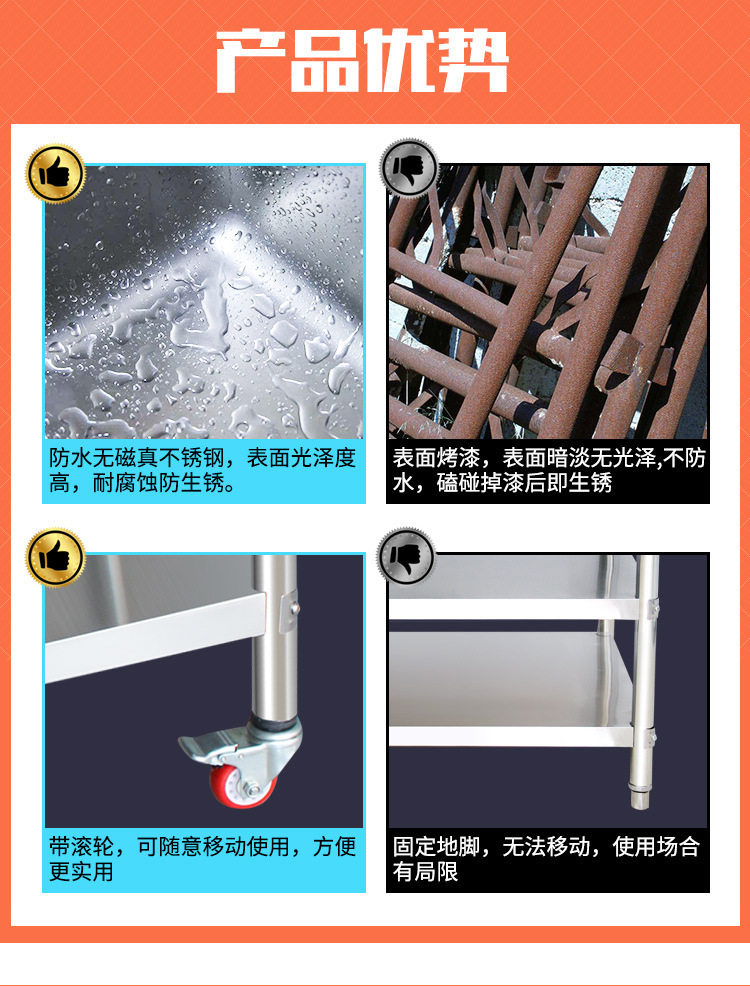 产品优势

防水无磁真不锈钢，表面光泽度高，耐腐蚀防生锈。

表面烤漆，表面暗淡无光泽,不防水，磕碰掉漆后即生锈

带滚轮，可随意移动使用，方便更实用

固定地脚，无法移动，使用场合有局限