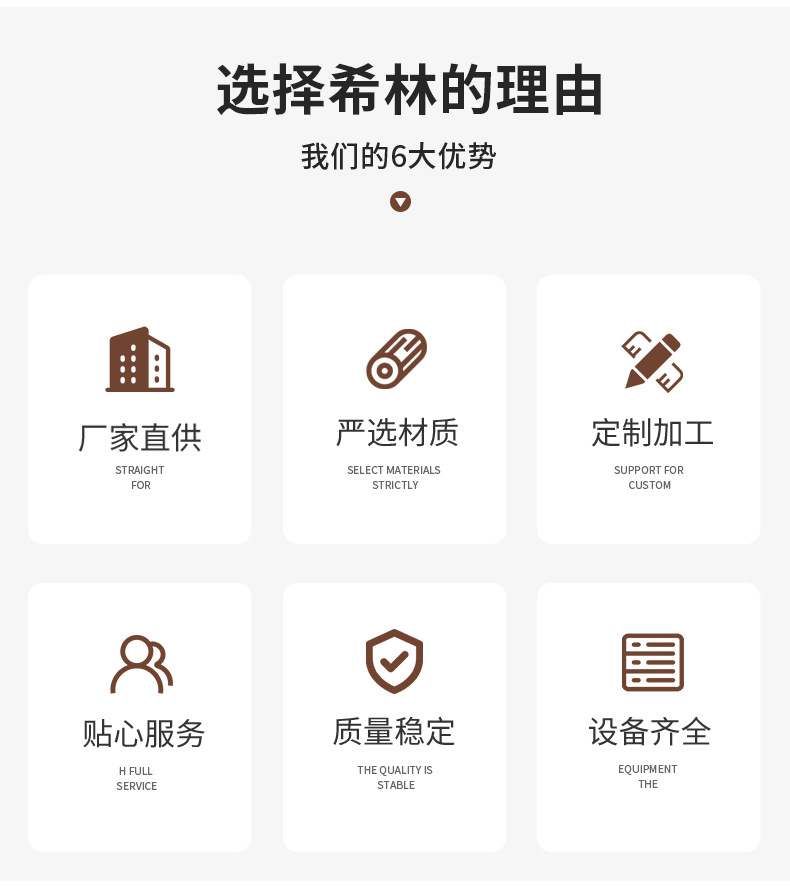 选择希林的理由

我们的6大优势

厂家直供

STRAIGHT
FOR

严选材质

SELECT MATERIALS
STRICTLY

定制加工

SUPPORT FOR
CUSTOM

贴心服务

H FULL
SERVICE

质量稳定

THE QUALITY IS
STABLE

设备齐全

EQUIPMENT
THE