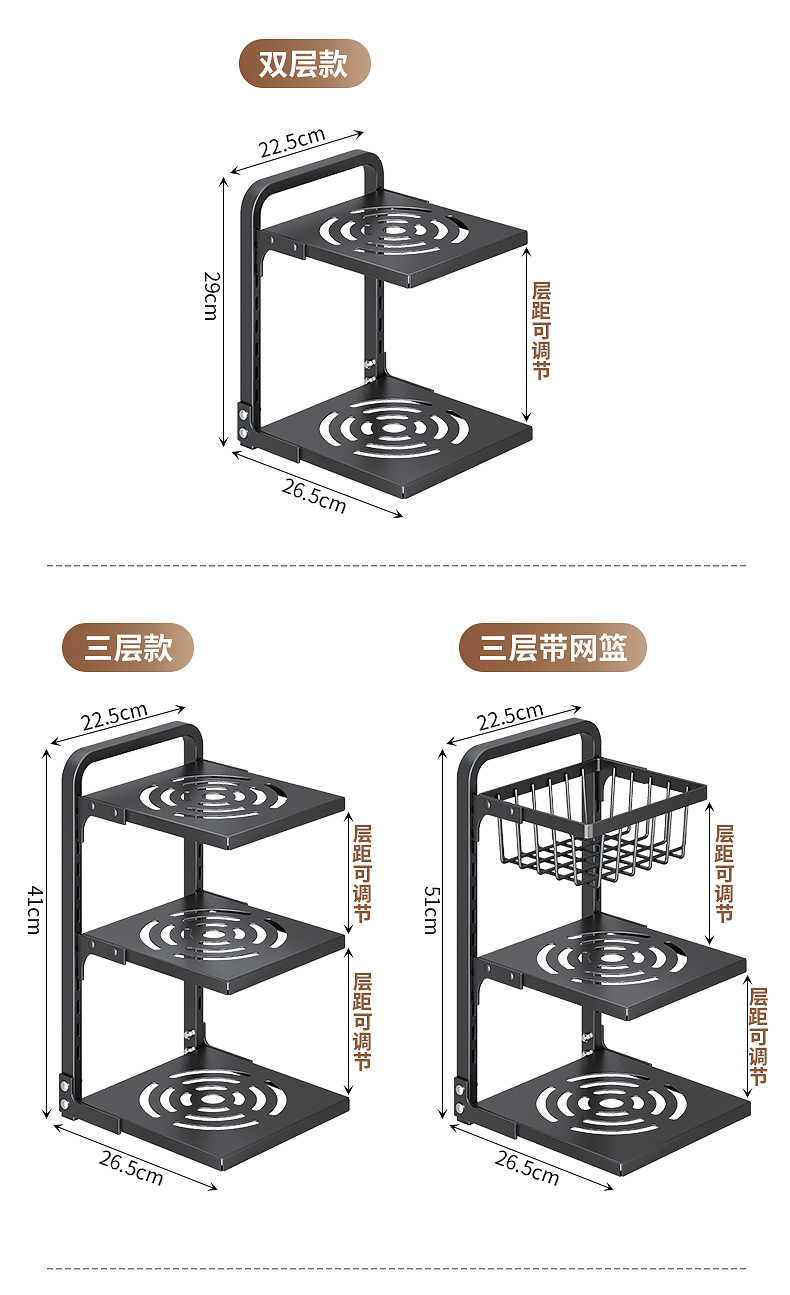 双层款

22.5cm
29cm
层距可调节
26.5cm

三层款

22.5cm
41cm
层距可调节
层距可调节
26.5cm

三层带网篮

22.5cm
51cm
层距可调节
层距可调节
26.5cm