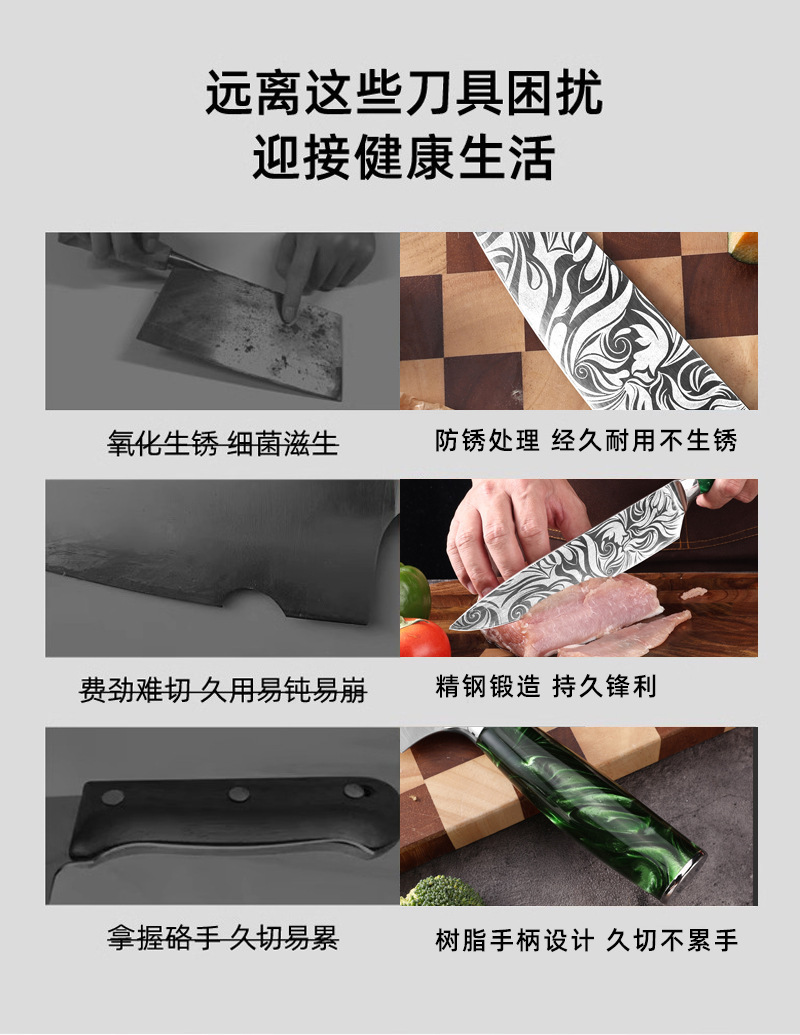 远离这些刀具困扰
迎接健康生活

氧化生锈 细菌滋生

防锈处理 经久耐用不生锈

费劲难切 久用易钝易崩

精钢锻造 持久锋利

拿握硌手 久切易累

树脂手柄设计 久切不累手