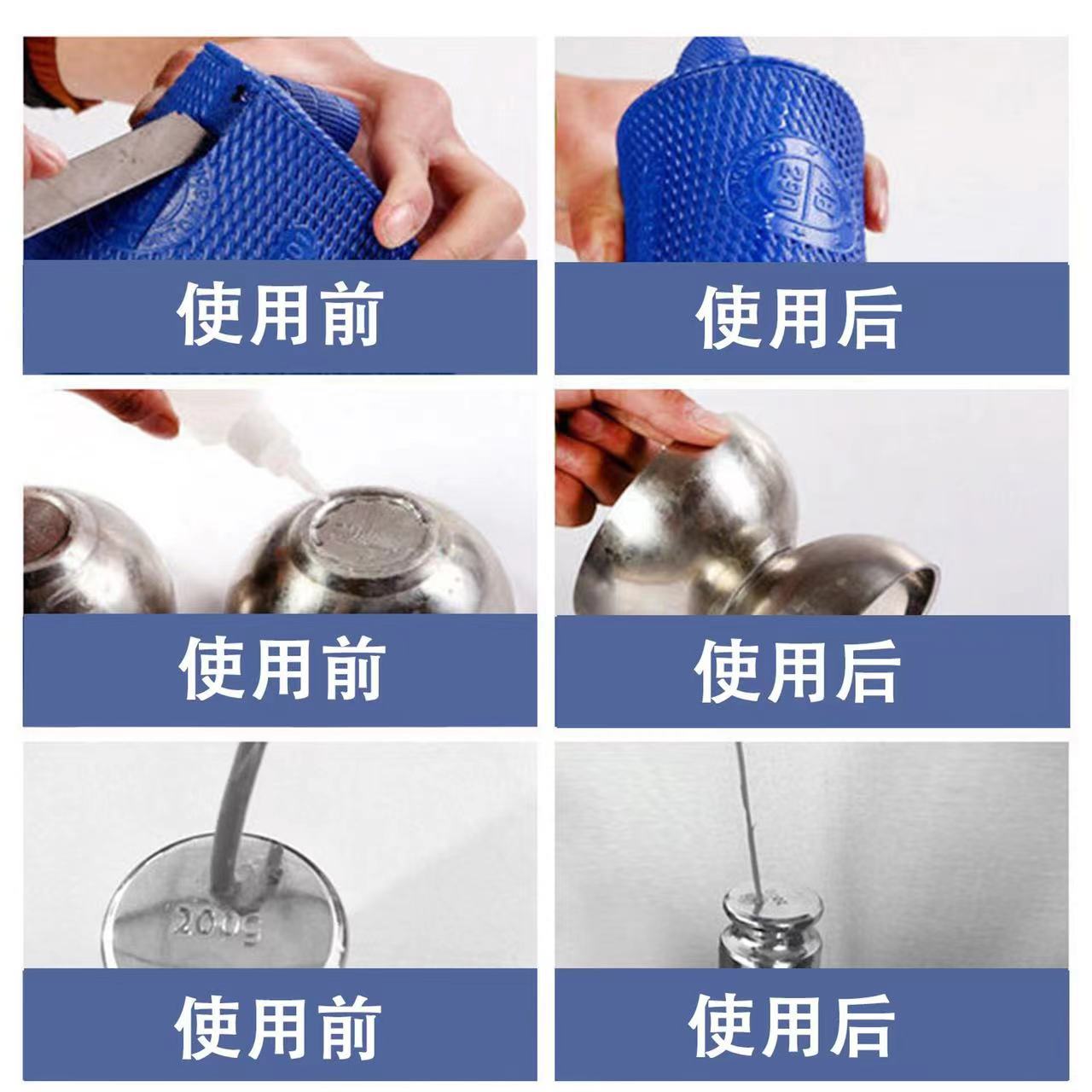 使用前

使用后

使用前

使用后

200g

使用前

使用后