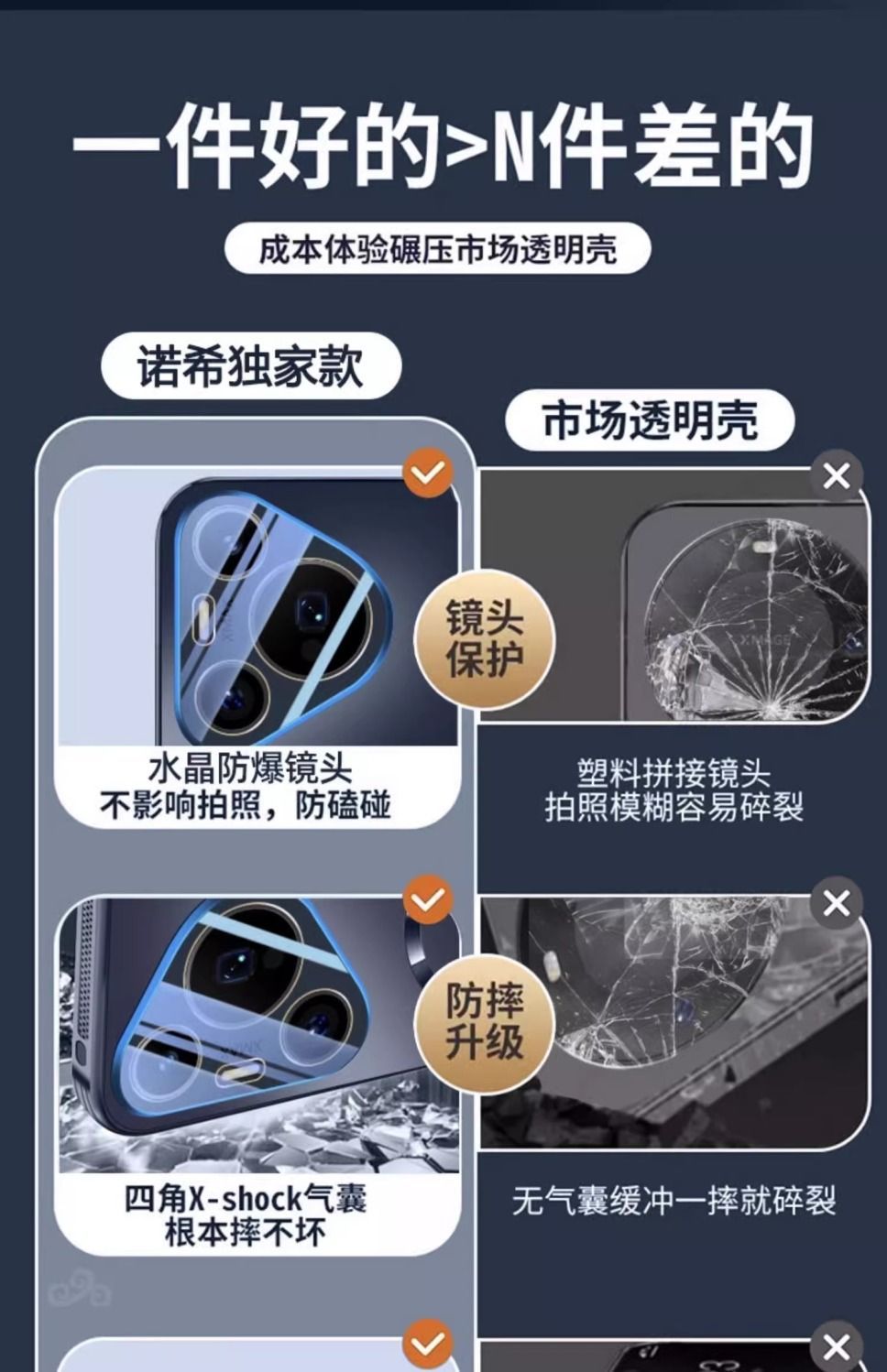 一件好的>N件差的

成本体验碾压市场透明壳

诺希独家款

市场透明壳

镜头保护

水晶防爆镜头
不影响拍照，防磕碰

塑料拼接镜头
拍照模糊容易碎裂

防摔升级

四角X-shock气囊
根本摔不坏

无气囊缓冲一摔就碎裂