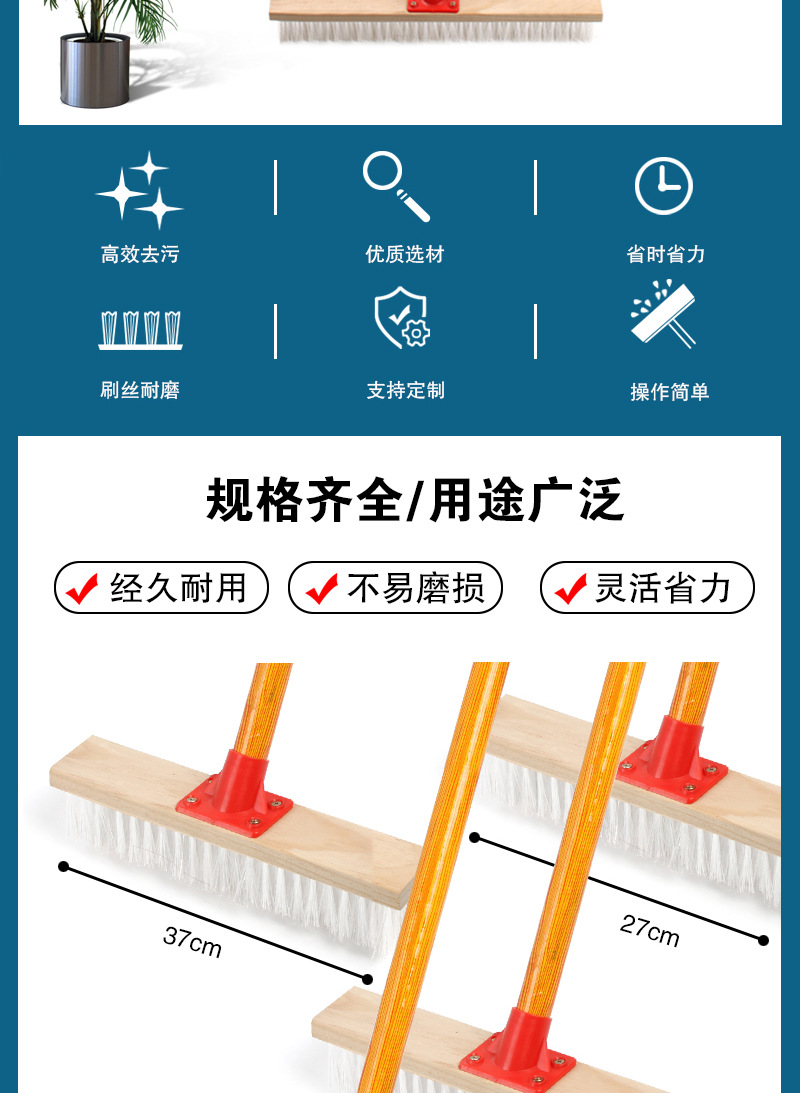 高效去污

优质选材

省时省力

刷丝耐磨

支持定制

操作简单

规格齐全/用途广泛

经久耐用

不易磨损

灵活省力

37cm

27cm