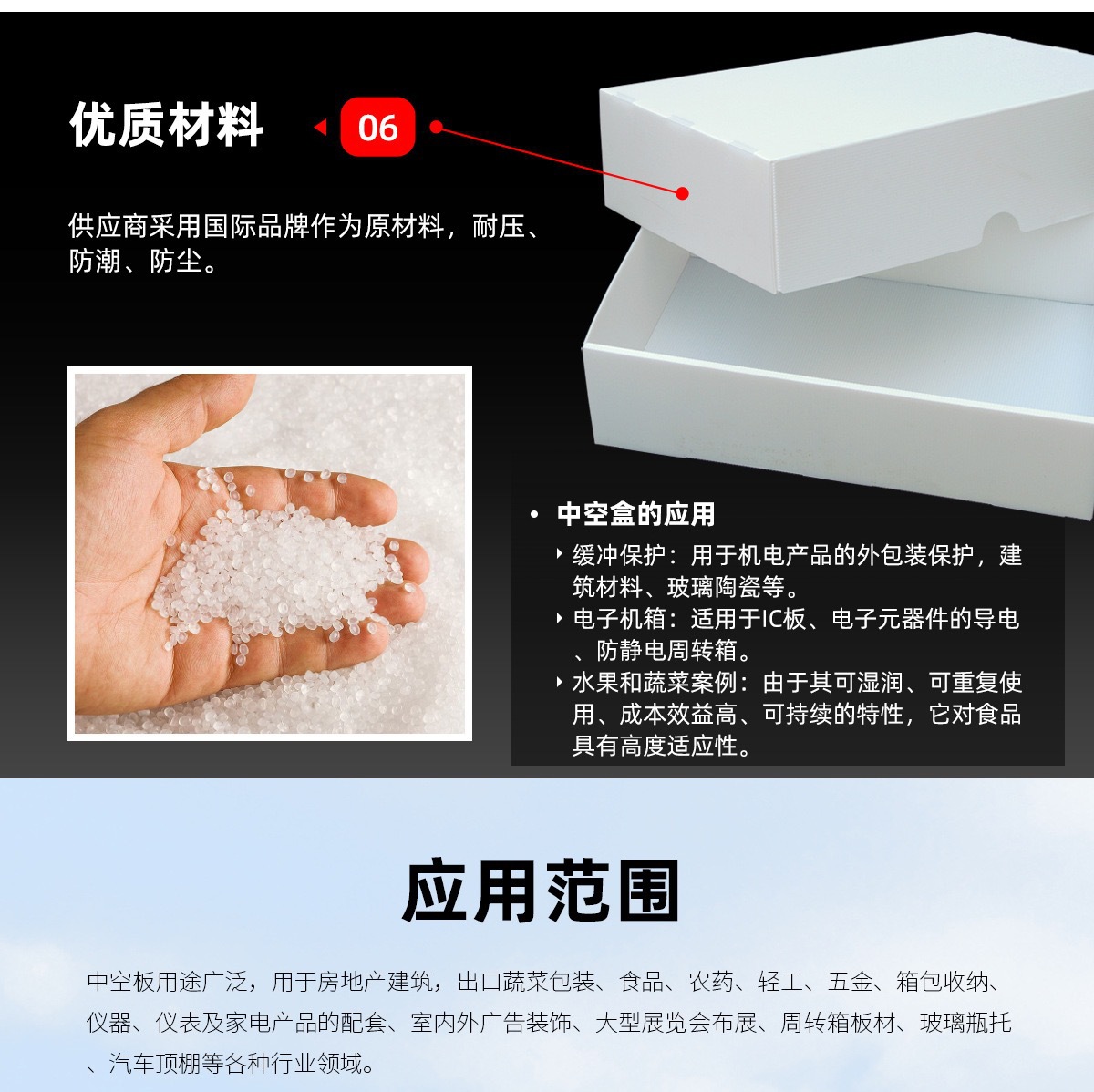 优质材料

06

供应商采用国际品牌作为原材料，耐压、防潮、防尘。

• 中空盒的应用

‣ 缓冲保护：用于机电产品的外包装保护，建筑材料、玻璃陶瓷等。

‣ 电子机箱：适用于IC板、电子元器件的导电、防静电周转箱。

‣ 水果和蔬菜案例：由于其可湿润、可重复使用、成本效益高、可持续的特性，它对食品具有高度适应性。

应用范围

中空板用途广泛，用于房地产建筑，出口蔬菜包装、食品、农药、轻工、五金、箱包收纳、仪器、仪表及家电产品的配套、室内外广告装饰、大型展览会布展、周转箱板材、玻璃瓶托、汽车顶棚等各种行业领域。