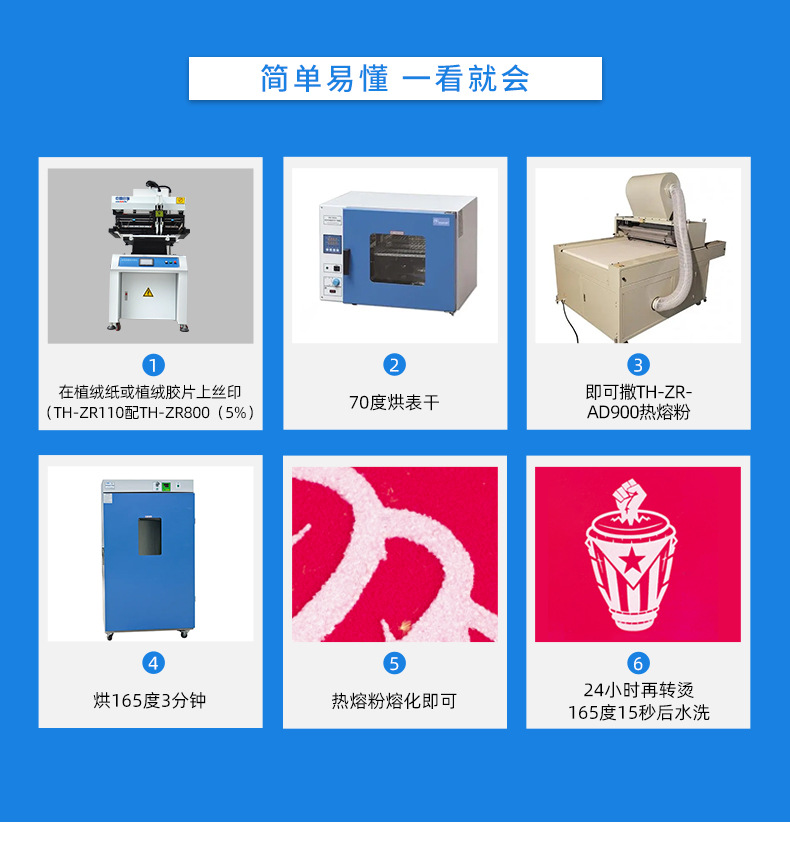 简单易懂 一看就会

1
在植绒纸或植绒胶片上丝印（TH-ZR110配TH-ZR800（5%）

2
70度烘表干

3
即可撒TH-ZR-AD900热熔粉

4
烘165度3分钟

5
热熔粉熔化即可

6
24小时再转烫
165度15秒后水洗