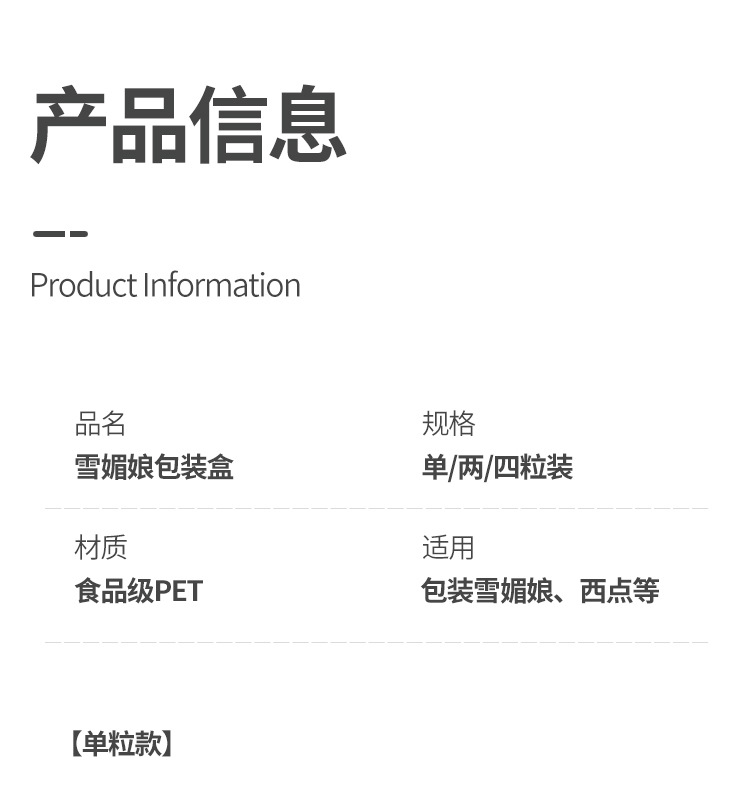 产品信息

Product Information

品名
雪媚娘包装盒

规格
单/两/四粒装

材质
食品级PET

适用
包装雪媚娘、西点等

【单粒款】