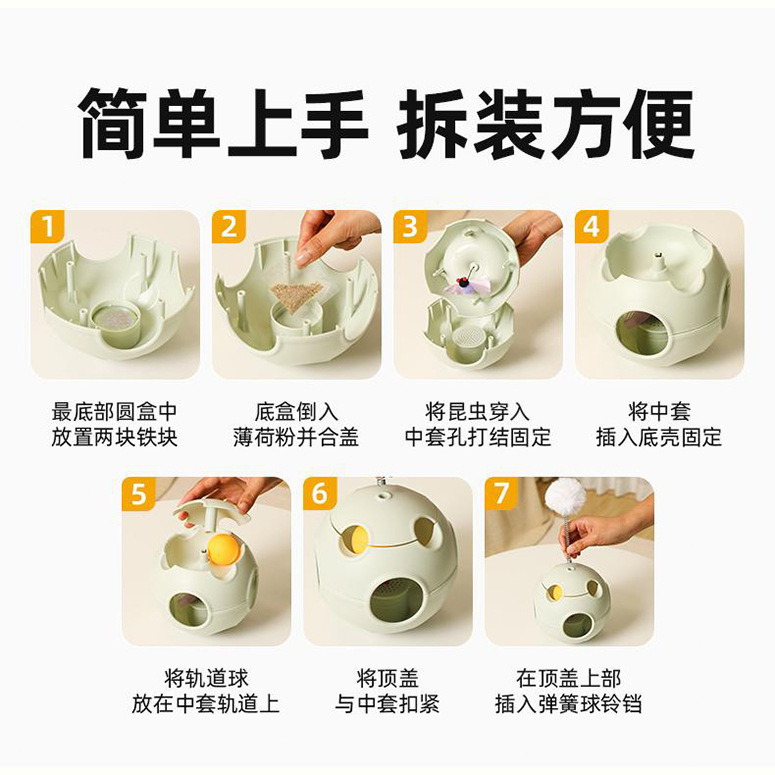 简单上手 拆装方便

1
最底部圆盒中
放置两块铁块

2
底盒倒入
薄荷粉并合盖

3
将昆虫穿入
中套孔打结固定

4
将中套
插入底壳固定

5
将轨道球
放在中套轨道上

6
将顶盖
与中套扣紧

7
在顶盖上部
插入弹簧球铃铛