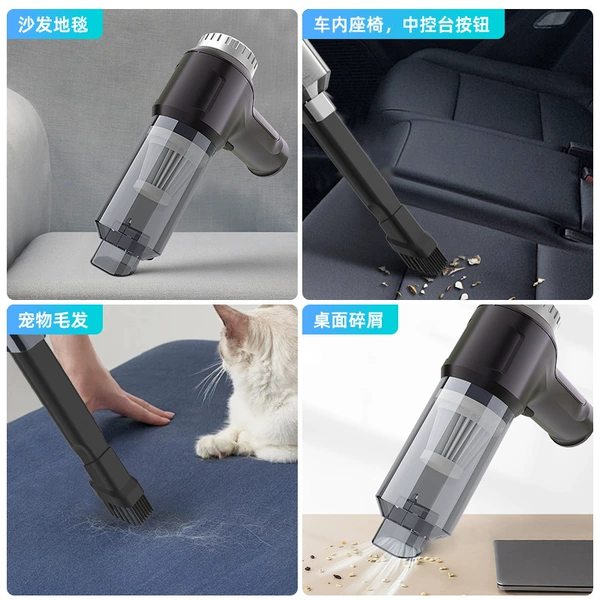 沙发地毯

车内座椅，中控台按钮

宠物毛发

桌面碎屑