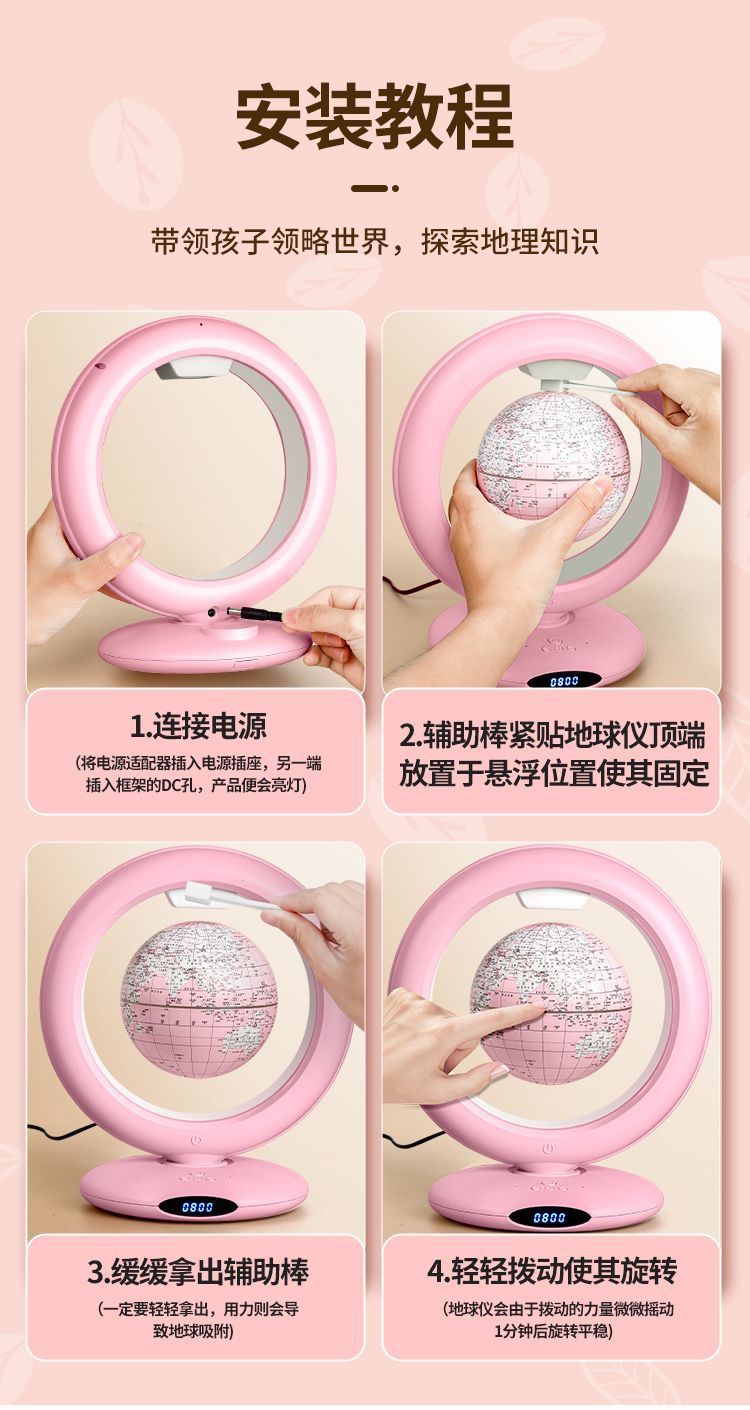 安装教程

带领孩子领略世界，探索地理知识

0800

1.连接电源
(将电源适配器插入电源插座，另一端插入框架的DC孔，产品便会亮灯)

2.辅助棒紧贴地球仪顶端放置于悬浮位置使其固定

0800

0800

3.缓缓拿出辅助棒
(一定要轻轻拿出，用力则会导致地球吸附)

4.轻轻拨动使其旋转
(地球仪会由于拨动的力量微微摇动1分钟后旋转平稳)