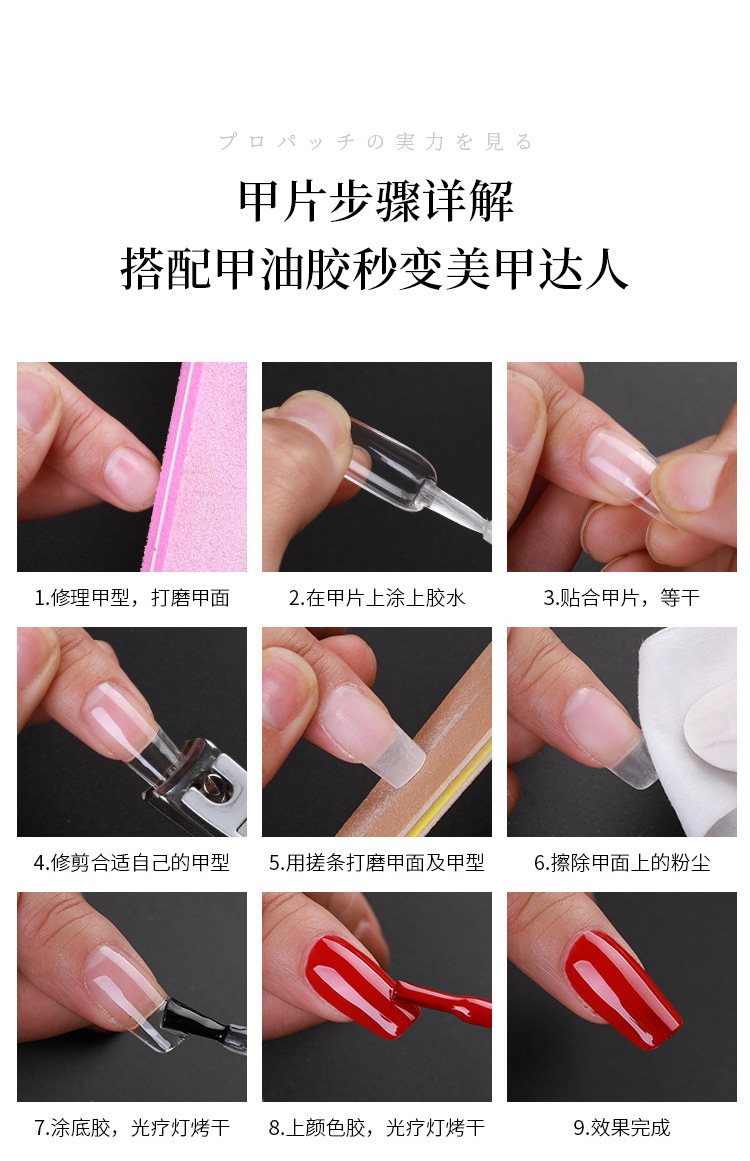 プロパッチの実力を見る

甲片步骤详解
搭配甲油胶秒变美甲达人

1.修理甲型，打磨甲面

2.在甲片上涂上胶水

3.贴合甲片，等干

4.修剪合适自己的甲型

5.用搓条打磨甲面及甲型

6.擦除甲面上的粉尘

7.涂底胶，光疗灯烤干

8.上颜色胶，光疗灯烤干

9.效果完成