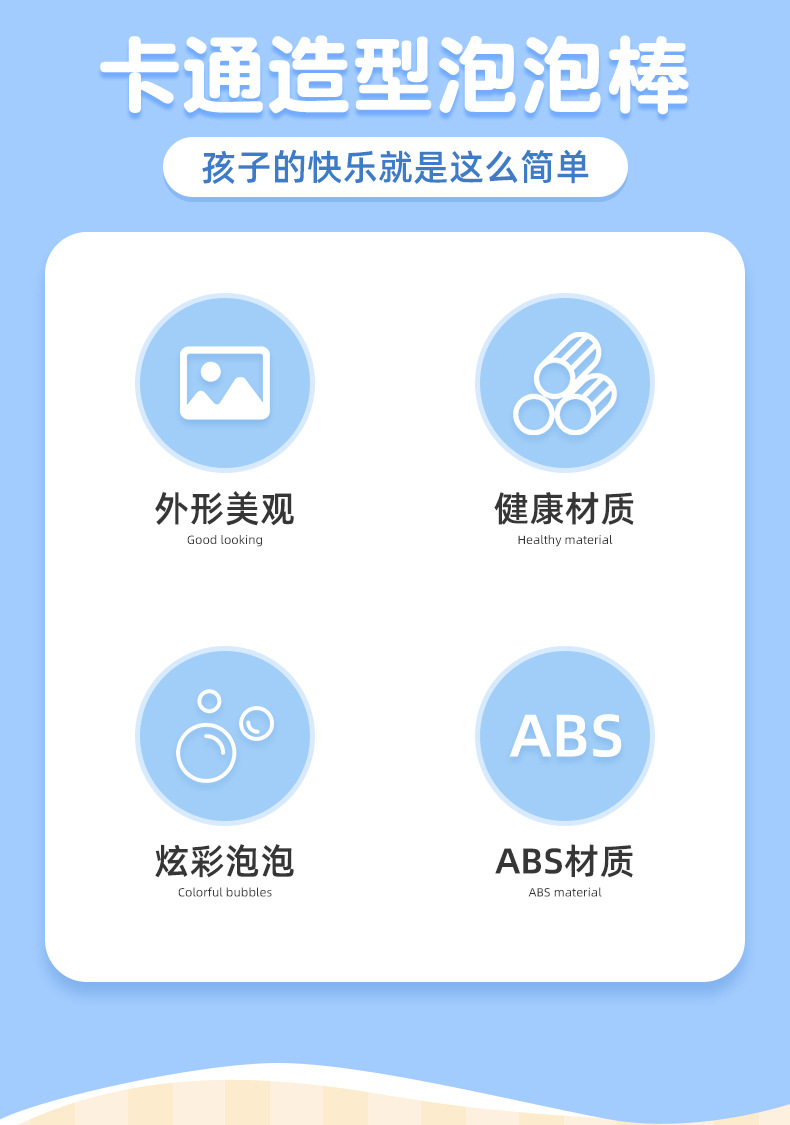 卡通造型泡泡棒

孩子的快乐就是这么简单

外形美观
Good looking

健康材质
Healthy material

炫彩泡泡
Colorful bubbles

ABS

ABS材质
ABS material