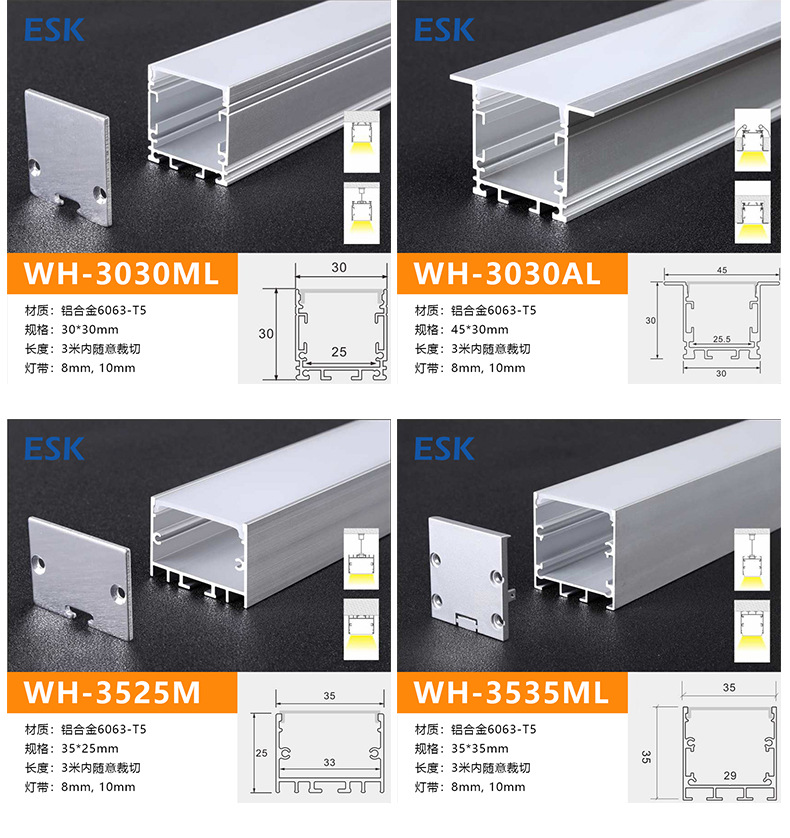 ESK

WH-3030ML

材质：铝合金6063-T5
规格：30*30mm
长度：3米内随意裁切
灯带：8mm, 10mm

30
30
25

ESK

WH-3030AL

材质：铝合金6063-T5
规格：45*30mm
长度：3米内随意裁切
灯带：8mm, 10mm

45
30
25.5
30

ESK

WH-3525M

材质：铝合金6063-T5
规格：35*25mm
长度：3米内随意裁切
灯带：8mm, 10mm

35
25
33

ESK

WH-3535ML

材质：铝合金6063-T5
规格：35*35mm
长度：3米内随意裁切
灯带：8mm, 10mm

35
35
29